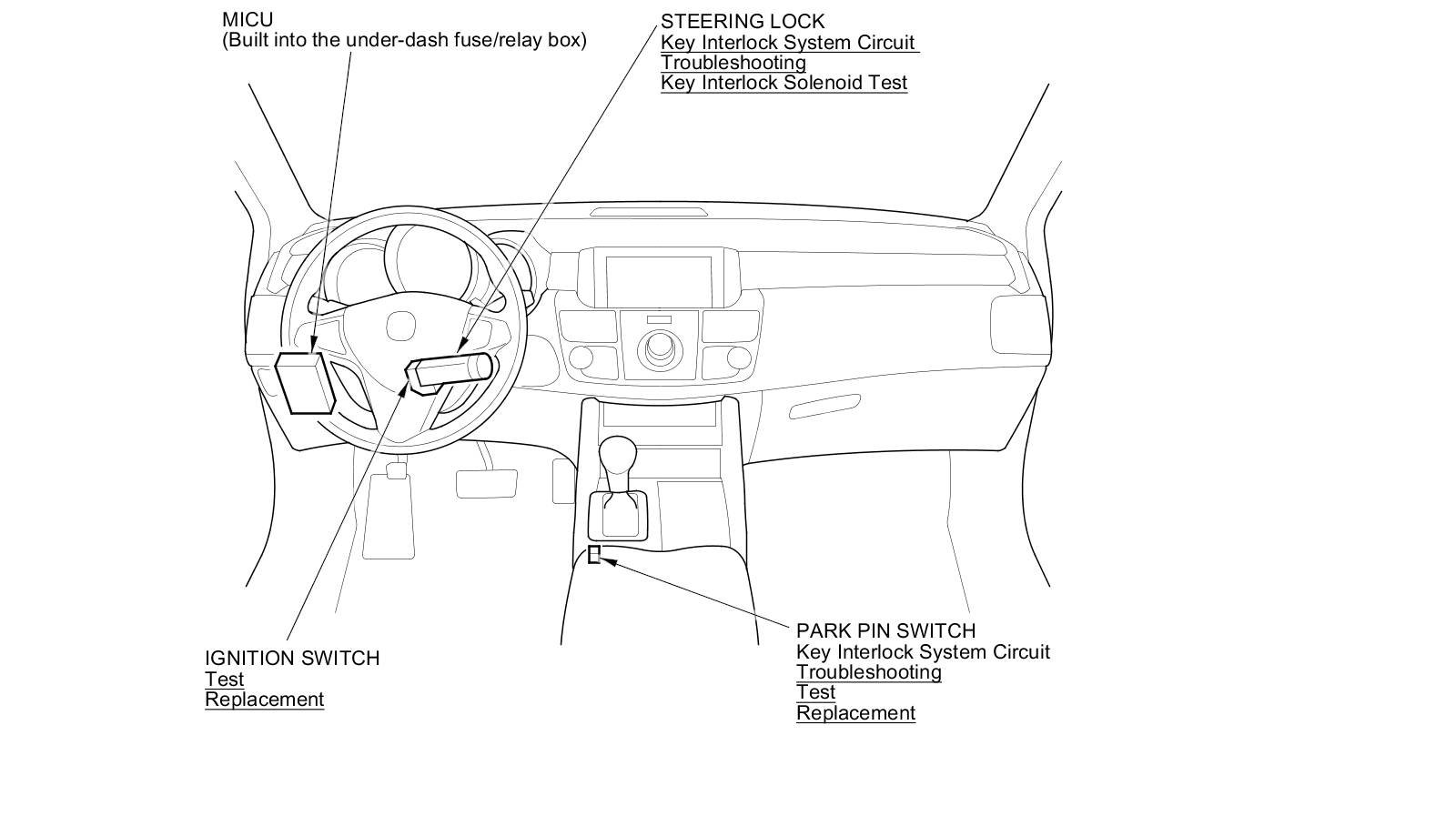 MICU
(Built into the under-dash fuse/relay box)

STEERING LOCK
Key Interlock System Circuit Troubleshooting
Key Interlock Solenoid Test

IGNITION SWITCH
Test
Replacement

PARK PIN SWITCH
Key Interlock System Circuit
Troubleshooting
Test
Replacement