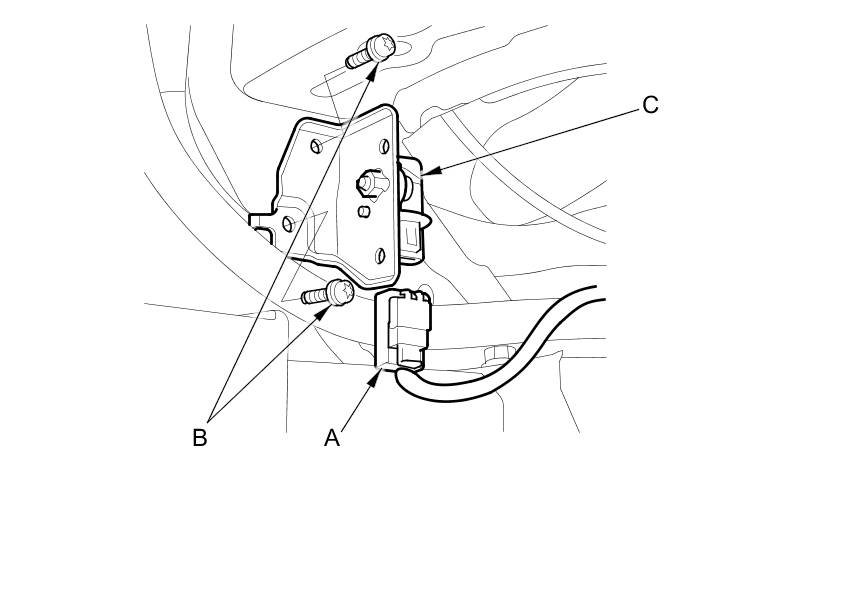 C
B
A