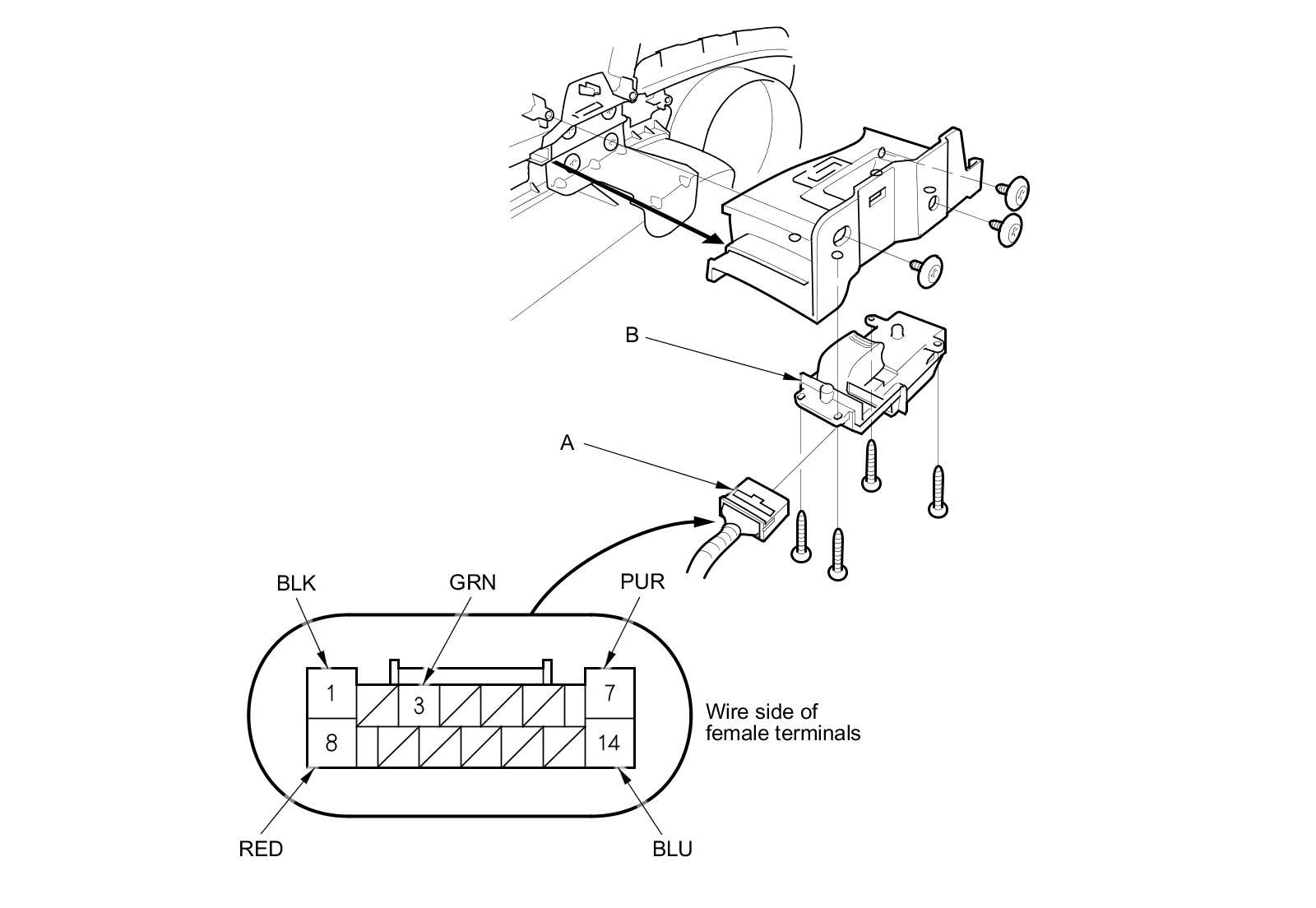 B

A

BLK

GRN

PUR

1

3

7

8

14

Wire side of female terminals

RED

BLU