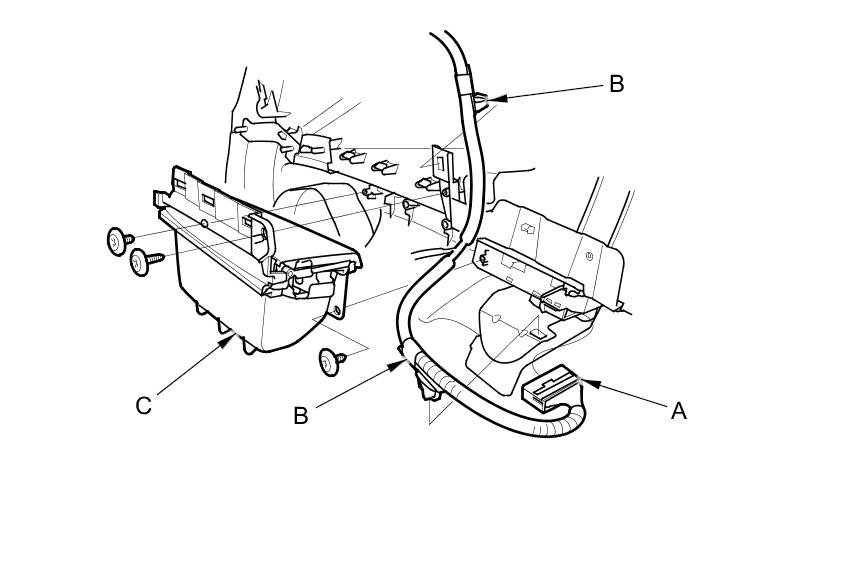 B
C
B
A