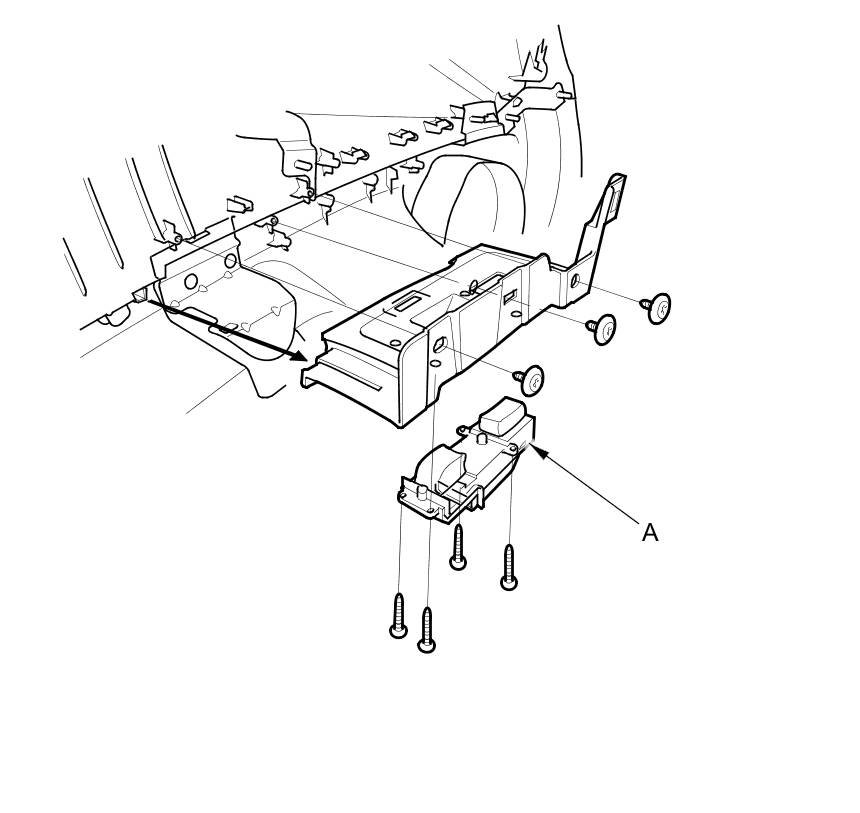 A