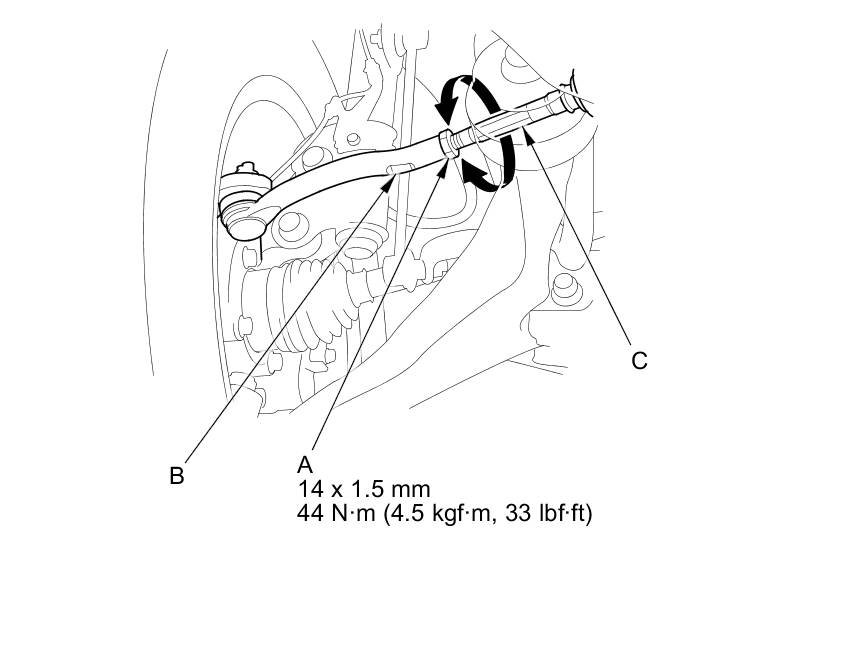 C

B

A
14 x 1.5 mm
44 N·m (4.5 kgf·m, 33 lbf·ft)