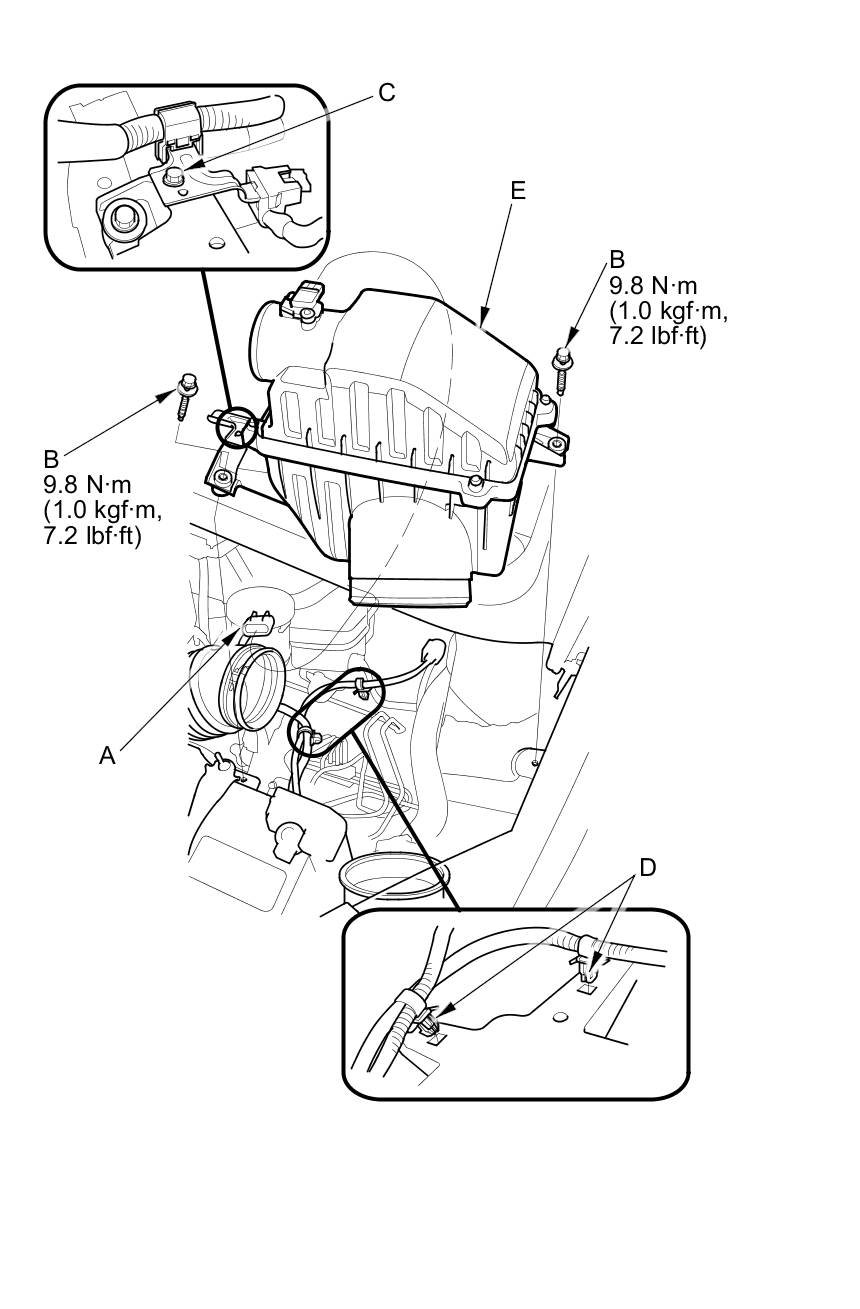 C

E

B
9.8 N·m
(1.0 kgf·m,
7.2 lbf·ft)

B
9.8 N·m
(1.0 kgf·m,
7.2 lbf·ft)

A

D