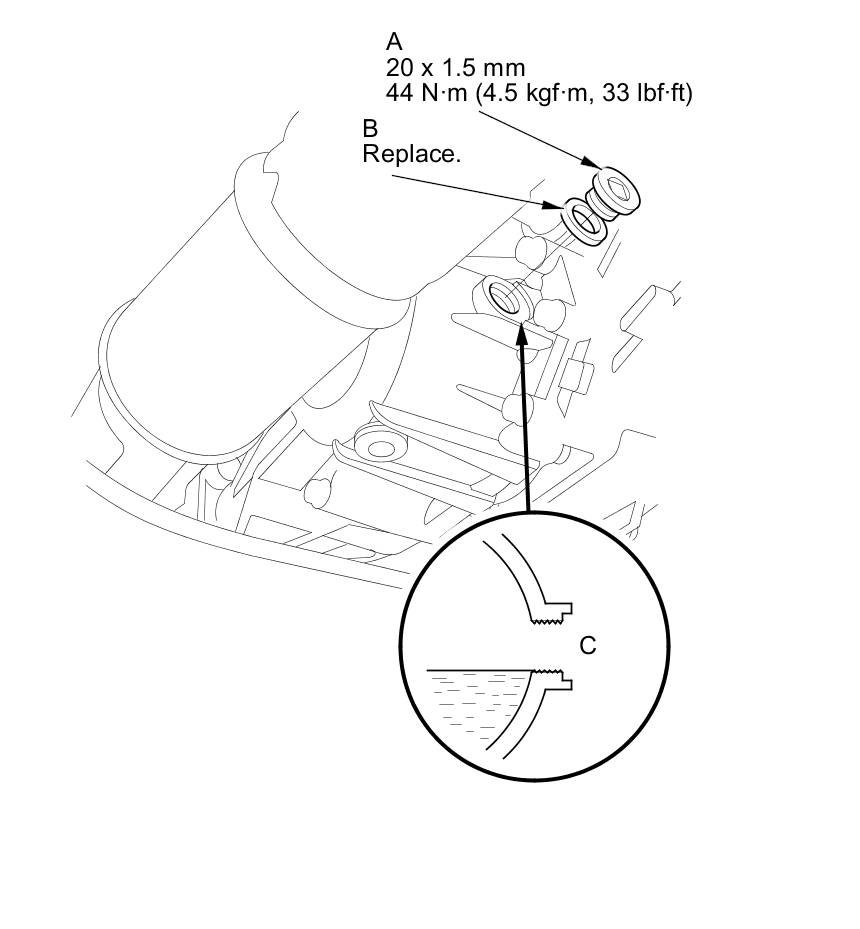 A
20 x 1.5 mm
44 N·m (4.5 kgf·m, 33 lbf·ft)

B
Replace.

C