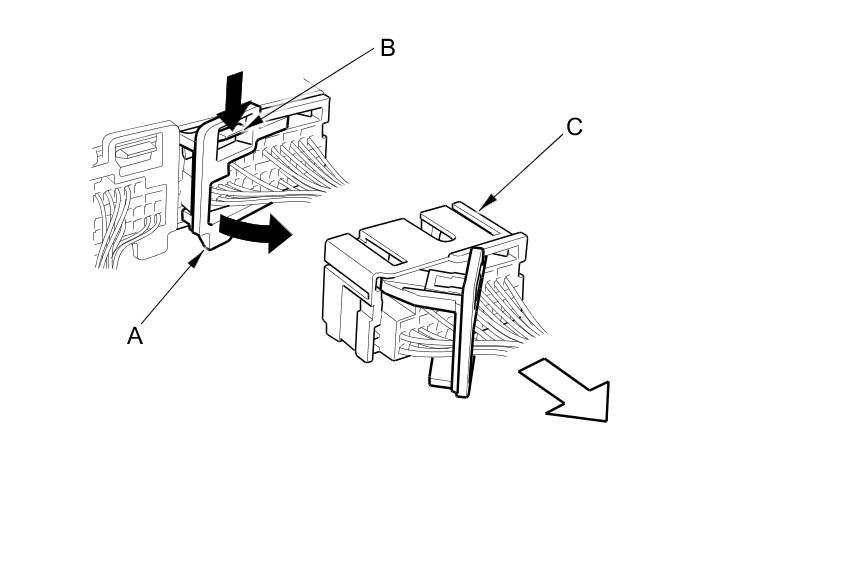 B
C
A