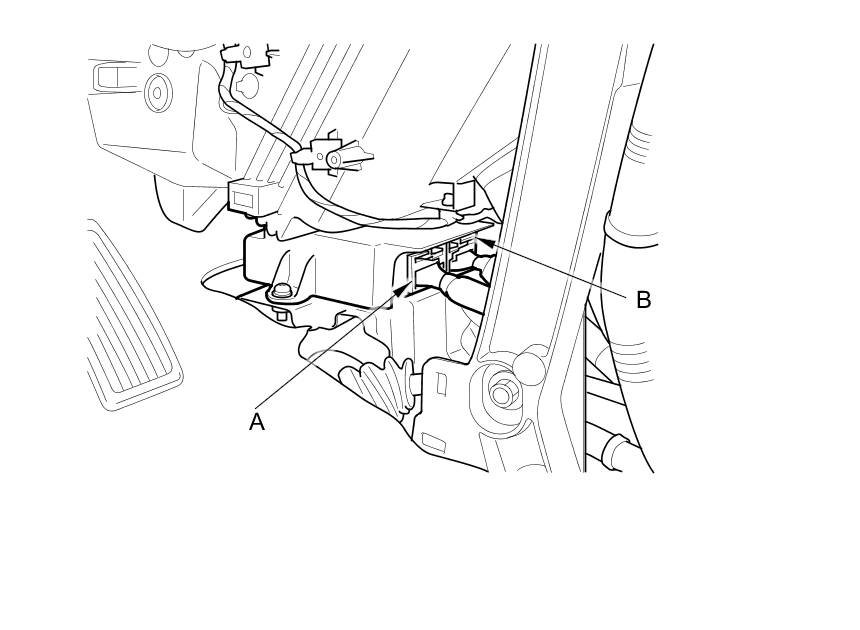 B

A