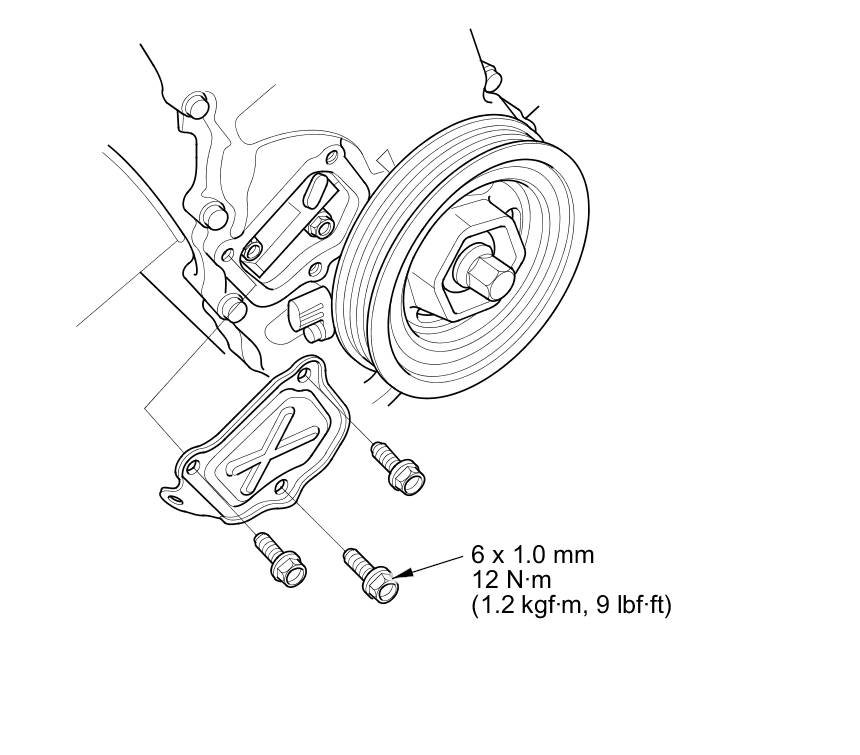 6 x 1.0 mm
12 N·m
(1.2 kgf·m, 9 lbf·ft)