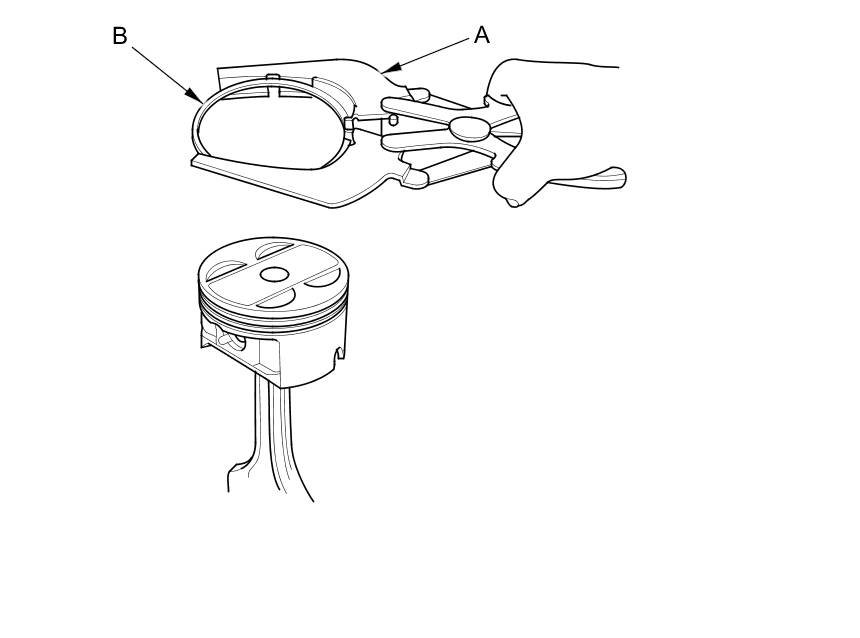 B

A