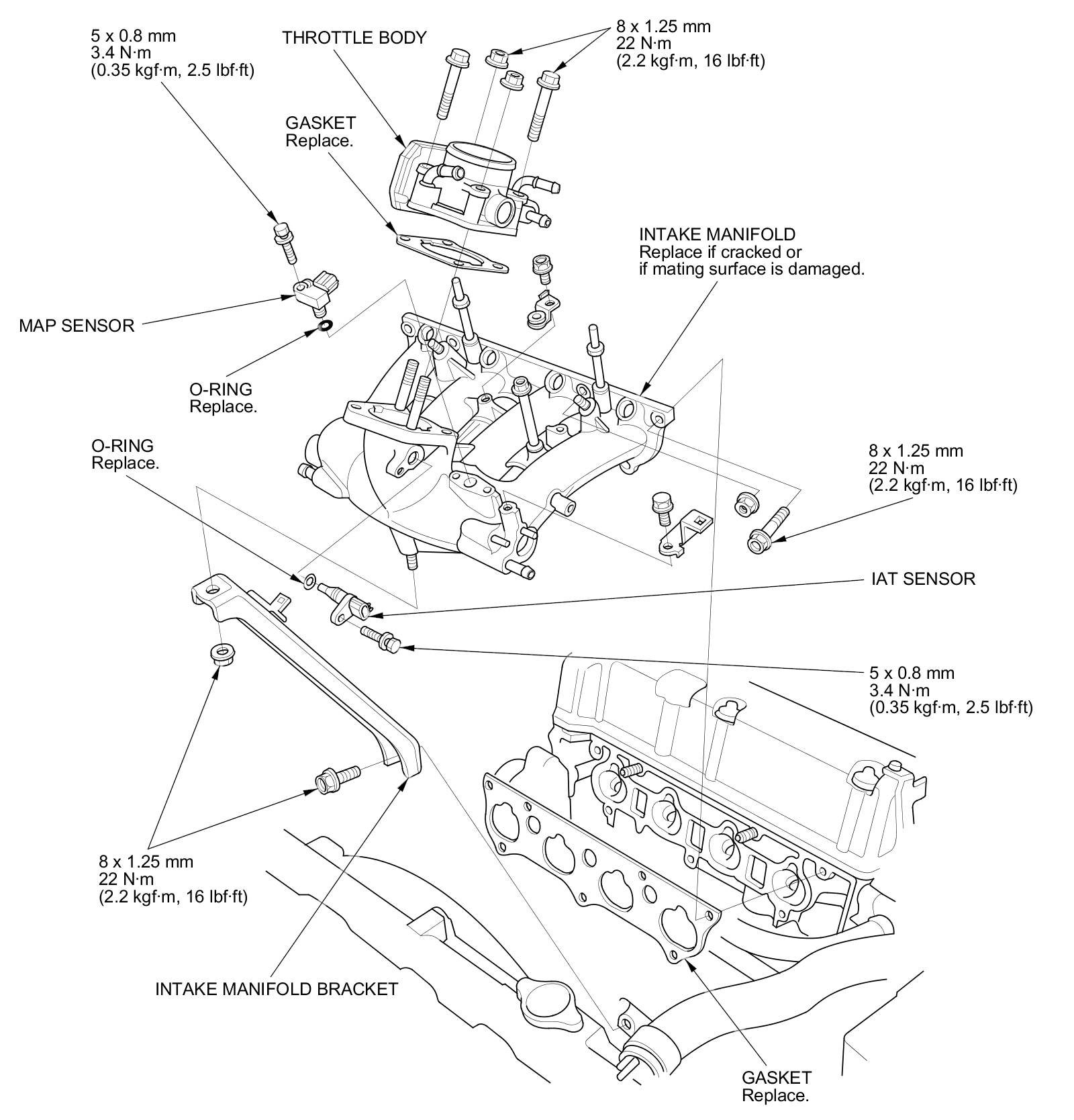 5 x 0.8 mm
3.4 N·m
(0.35 kgf·m, 2.5 lbf·ft)

THROTTLE BODY

8 x 1.25 mm
22 N·m
(2.2 kgf·m, 16 lbf·ft)

GASKET
Replace.

INTAKE MANIFOLD
Replace if cracked or
if mating surface is damaged.

MAP SENSOR

O-RING
Replace.

O-RING
Replace.

8 x 1.25 mm
22 N·m
(2.2 kgf·m, 16 lbf·ft)

IAT SENSOR

5 x 0.8 mm
3.4 N·m
(0.35 kgf·m, 2.5 lbf·ft)

8 x 1.25 mm
22 N·m
(2.2 kgf·m, 16 lbf·ft)

INTAKE MANIFOLD BRACKET

GASKET
Replace.