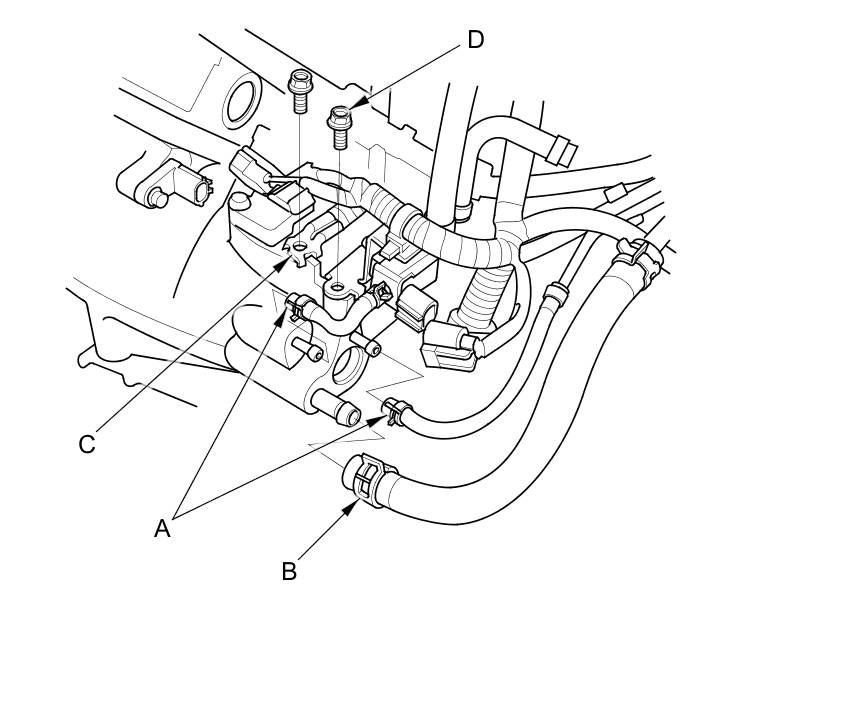 D
C
A
B