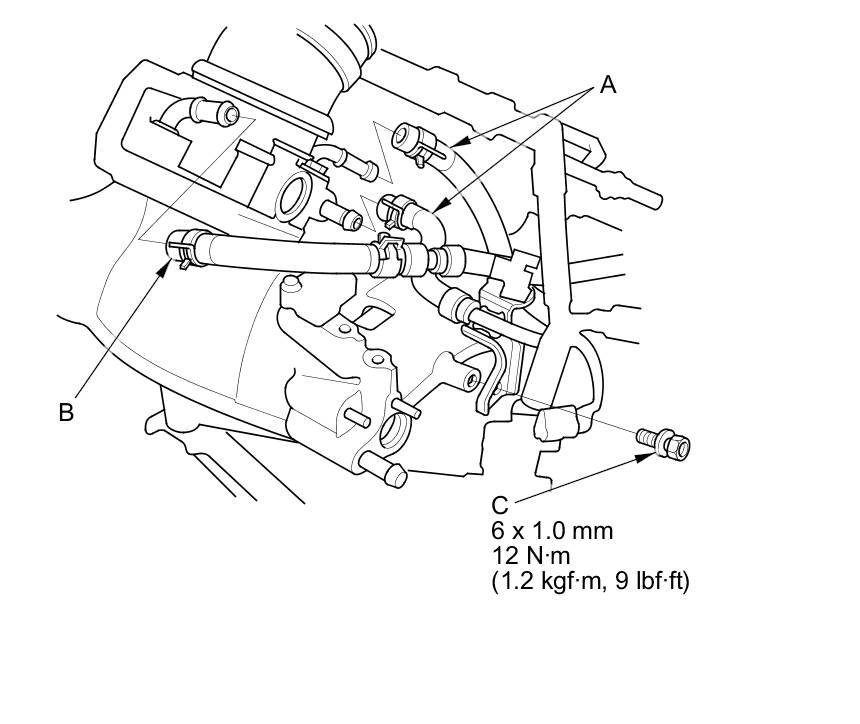 A

B

C
6 x 1.0 mm
12 N·m
(1.2 kgf·m, 9 lbf·ft)