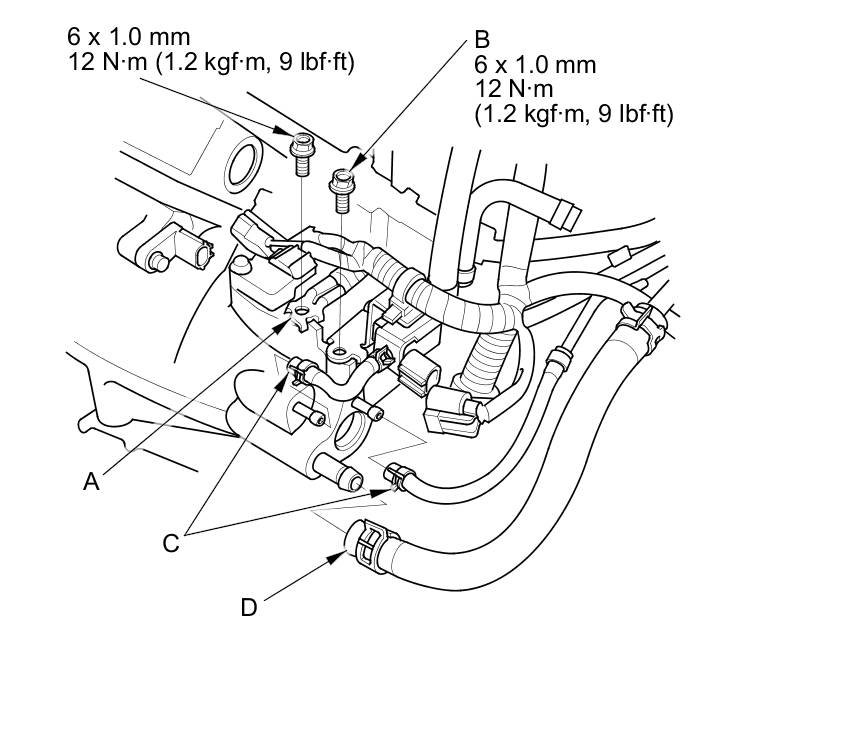 6 x 1.0 mm
12 N·m (1.2 kgf·m, 9 lbf·ft)

B
6 x 1.0 mm
12 N·m
(1.2 kgf·m, 9 lbf·ft)

A

C

D