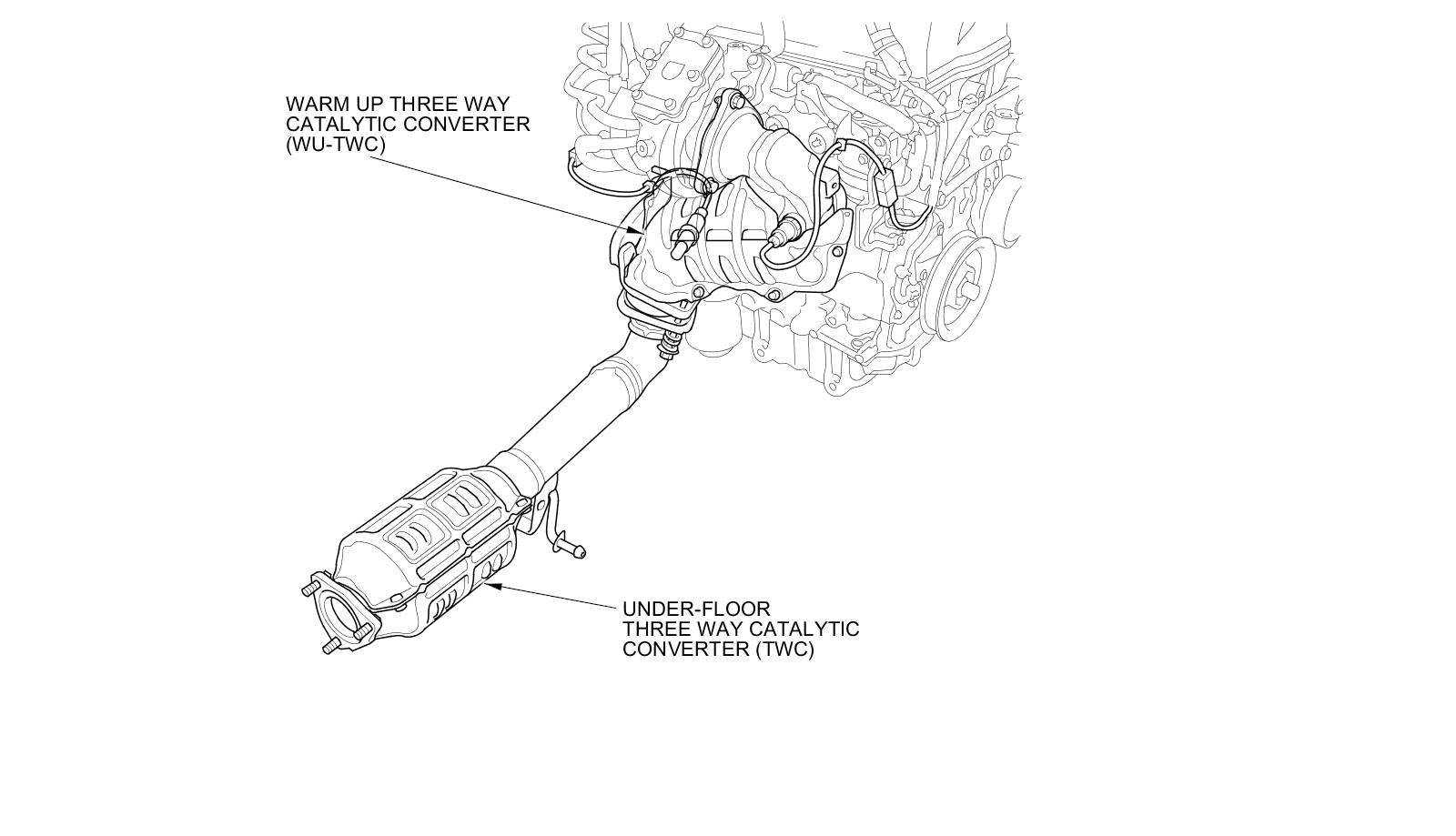 WARM UP THREE WAY
CATALYTIC CONVERTER
(WU-TWC)

UNDER-FLOOR
THREE WAY CATALYTIC
CONVERTER (TWC)