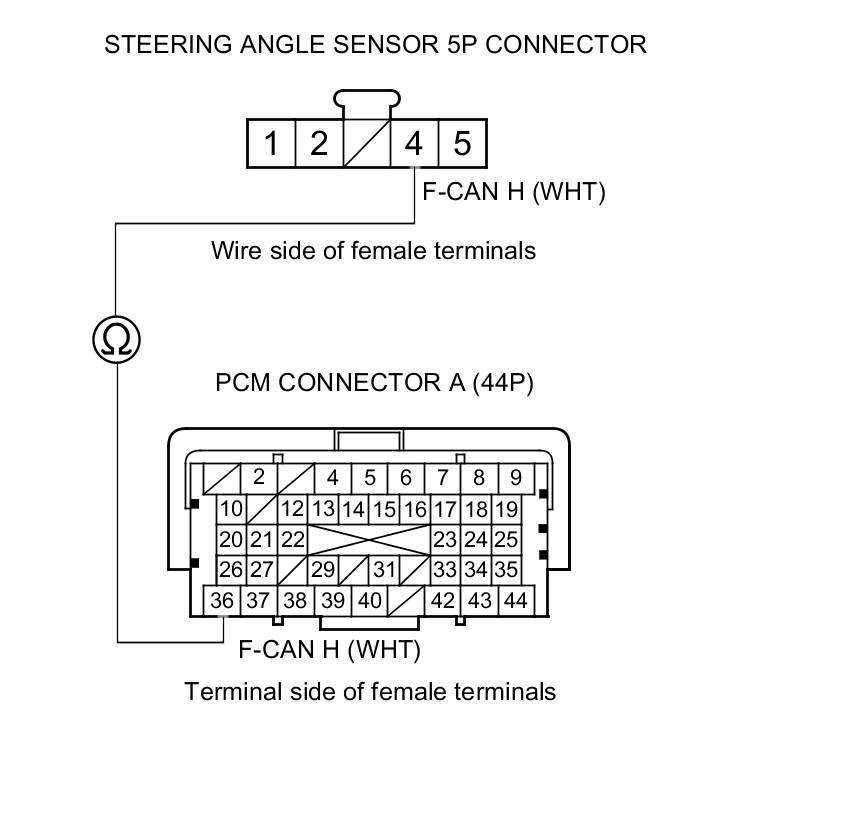 STEERING ANGLE SENSOR 5P CONNECTOR

1 2 4 5

F-CAN H (WHT)

Wire side of female terminals

Ω

PCM CONNECTOR A (44P)

2 4 5 6 7 8 9
10 12 13 14 15 16 17 18 19
20 21 22 23 24 25
26 27 29 31 33 34 35
36 37 38 39 40 42 43 44

F-CAN H (WHT)

Terminal side of female terminals