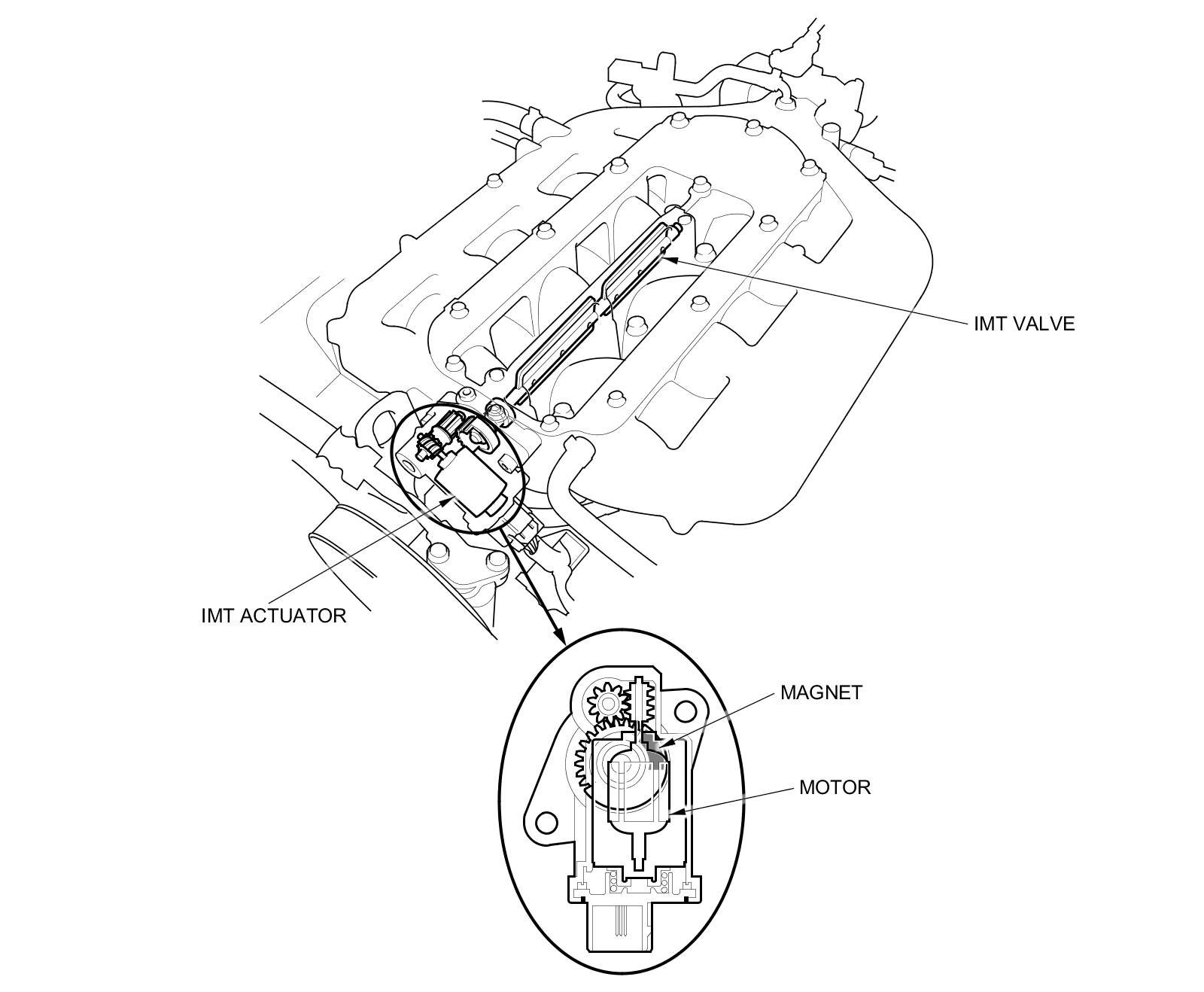 IMT VALVE

IMT ACTUATOR

MAGNET

MOTOR