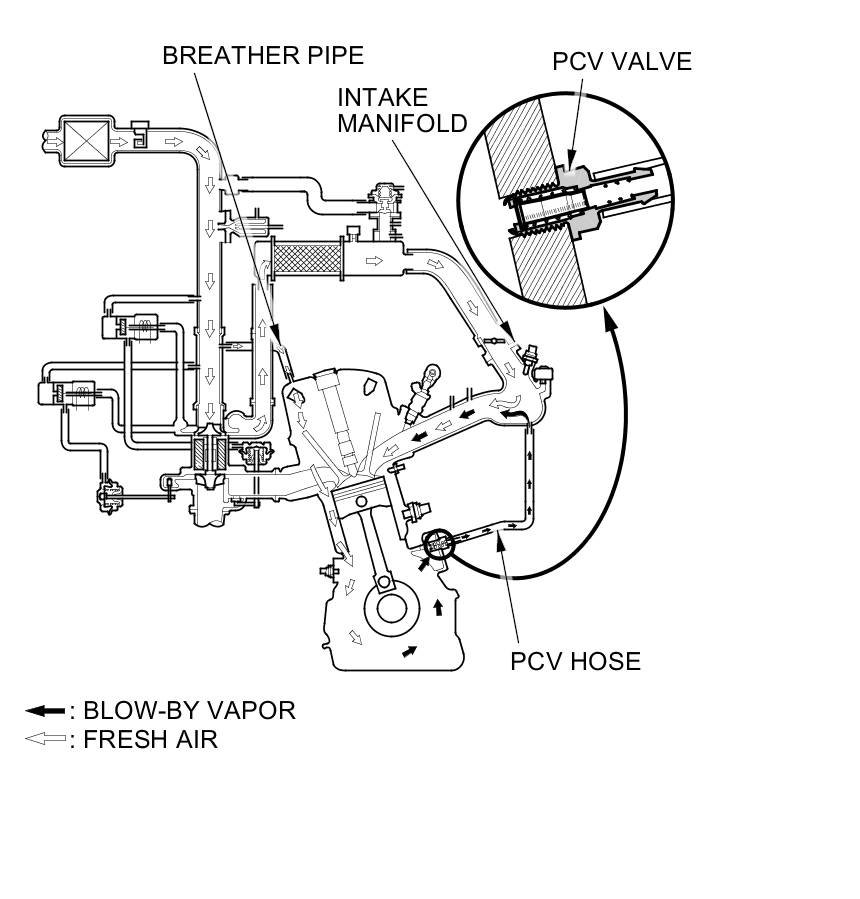 BREATHER PIPE

PCV VALVE

INTAKE MANIFOLD

PCV HOSE

: BLOW-BY VAPOR
: FRESH AIR