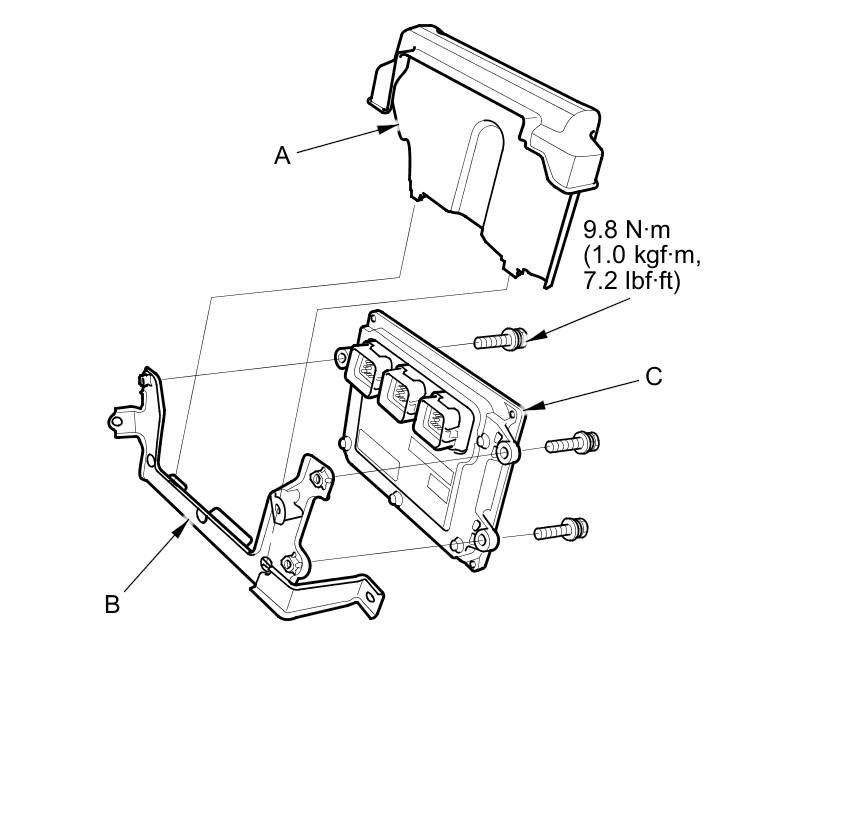 A

9.8 N·m
(1.0 kgf·m,
7.2 lbf·ft)

C

B