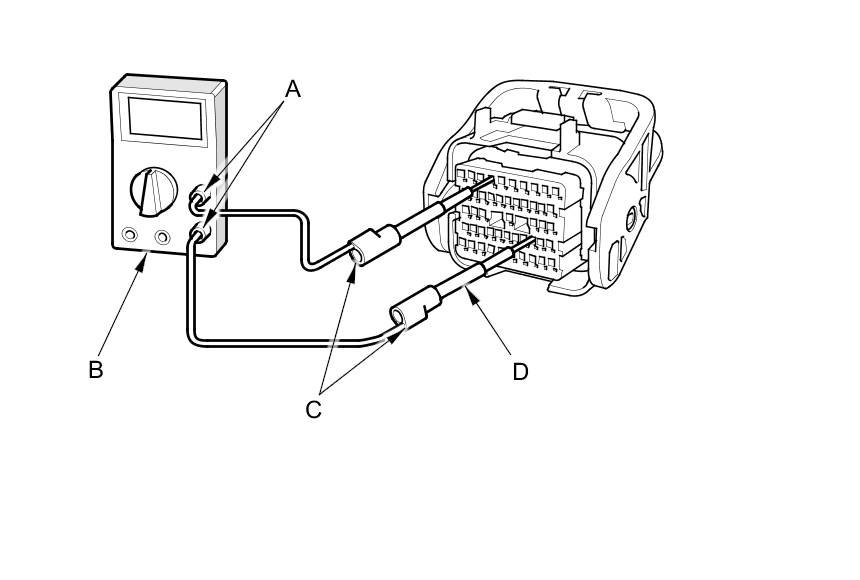 A
B
C
D