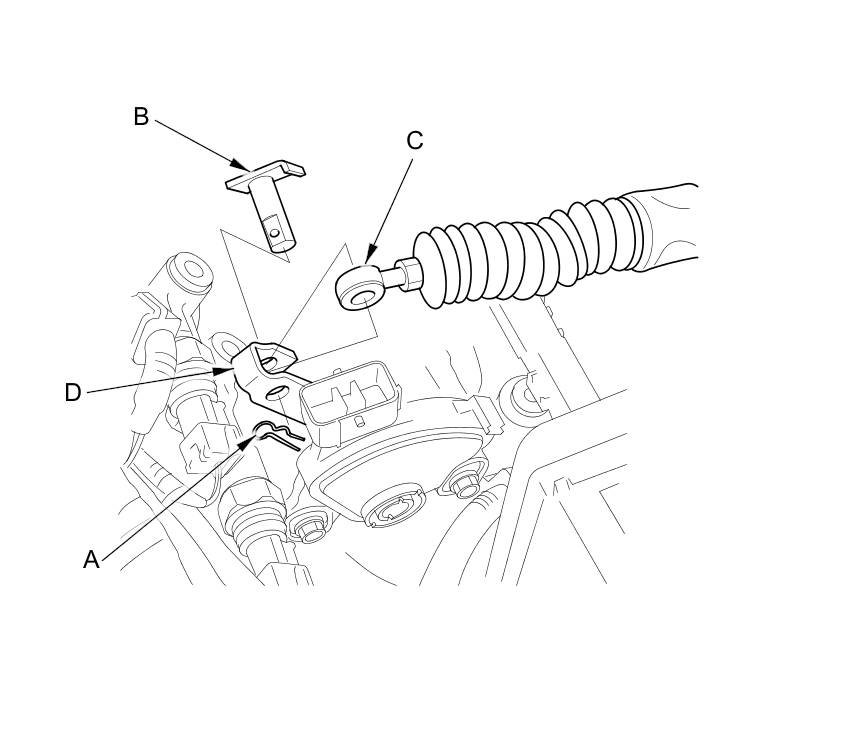 B
C
D
A