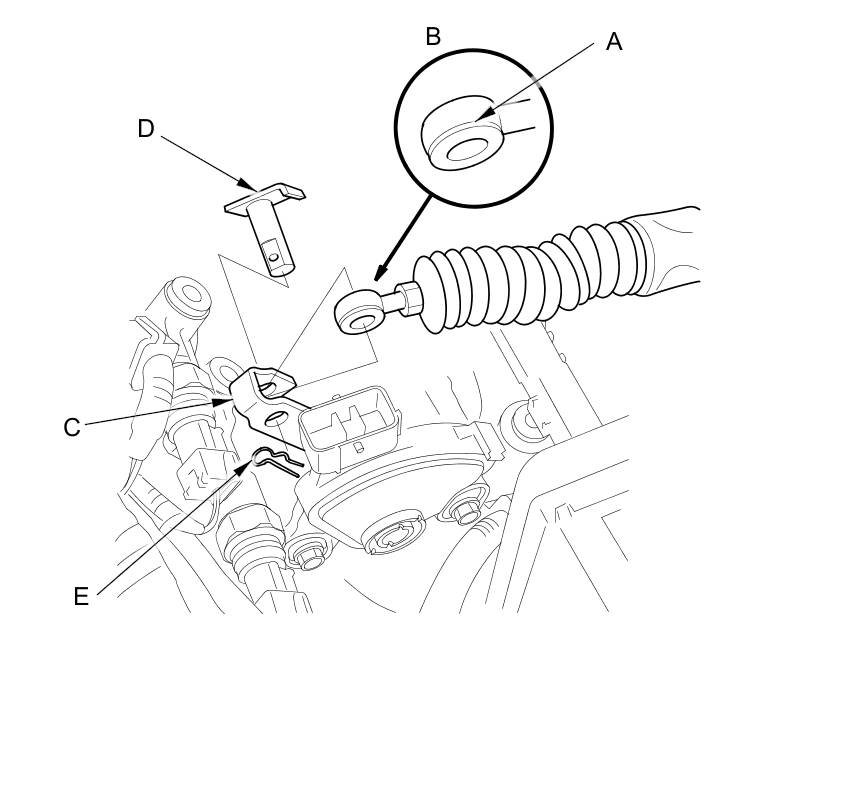 B
A
D
C
E