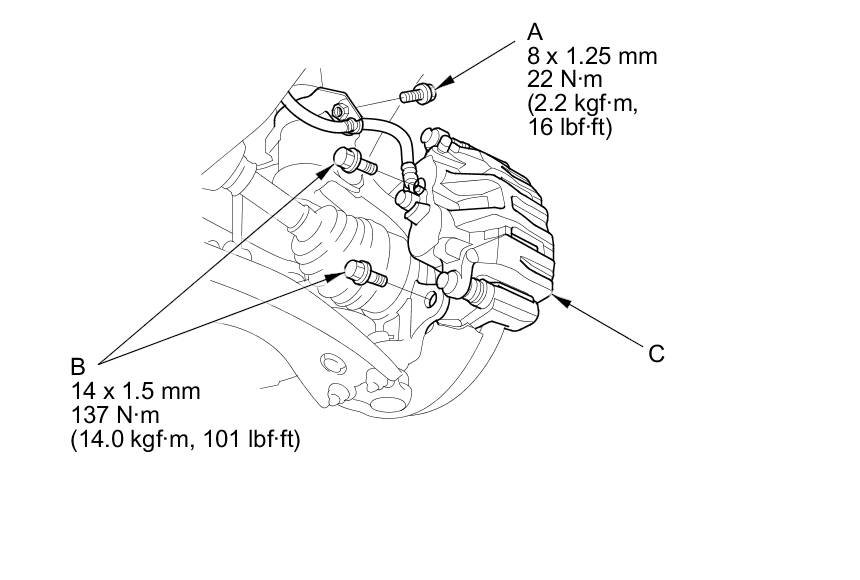 A
8 x 1.25 mm
22 N·m
(2.2 kgf·m,
16 lbf·ft)

C

B
14 x 1.5 mm
137 N·m
(14.0 kgf·m, 101 lbf·ft)