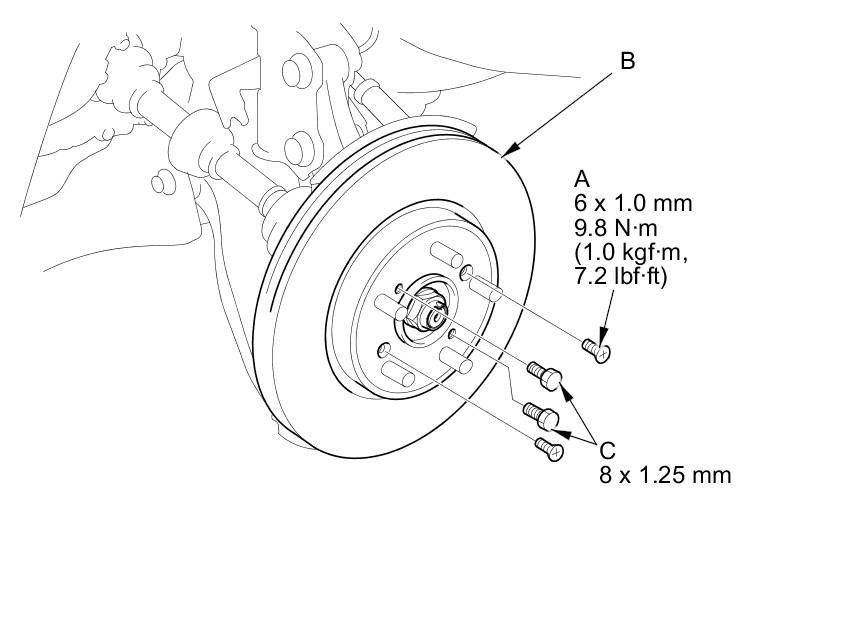 B

A
6 x 1.0 mm
9.8 N·m
(1.0 kgf·m,
7.2 lbf·ft)

C
8 x 1.25 mm