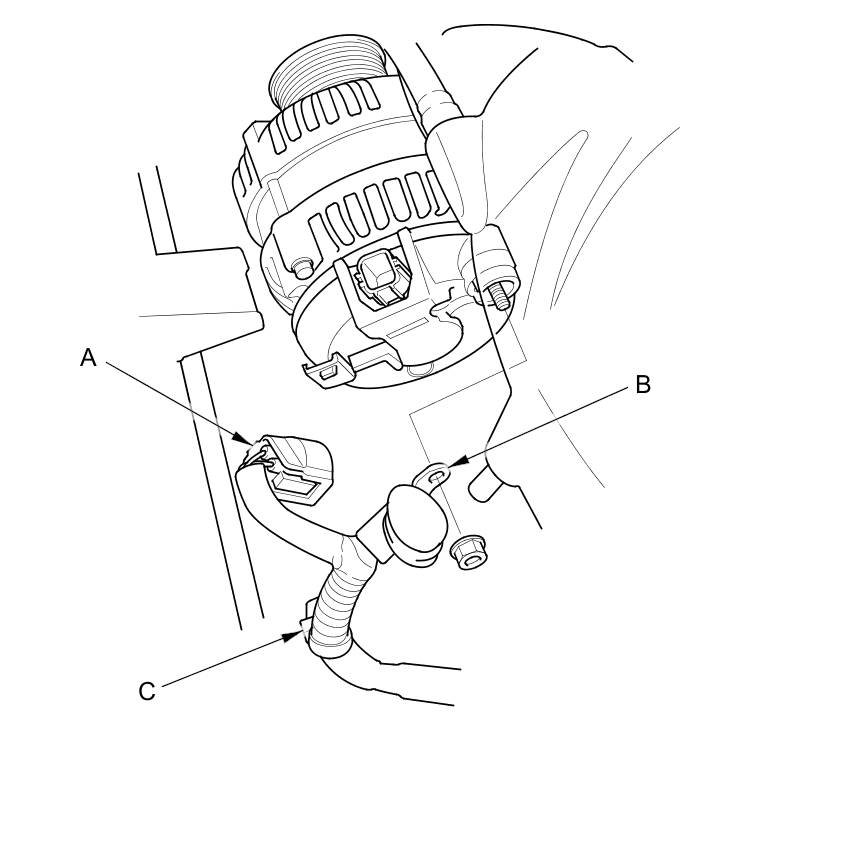 A
B
C