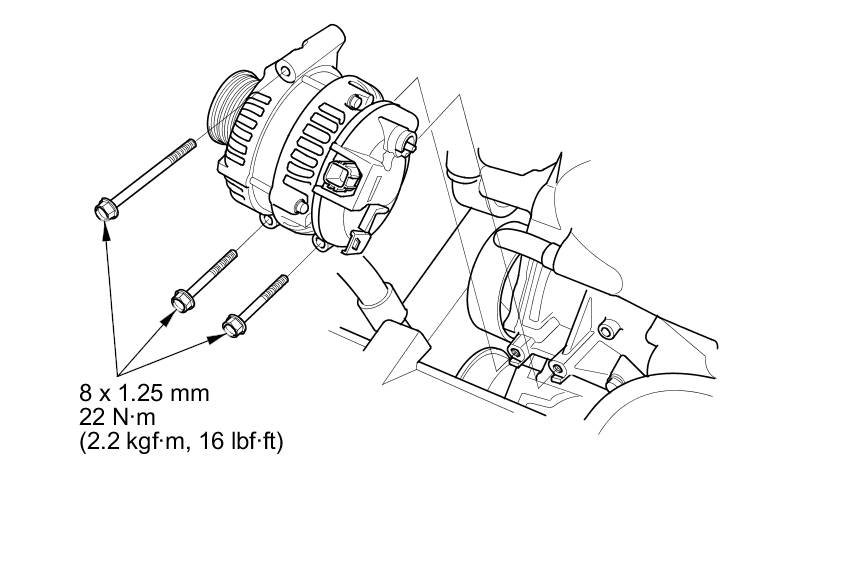 8 x 1.25 mm
22 N·m
(2.2 kgf·m, 16 lbf·ft)