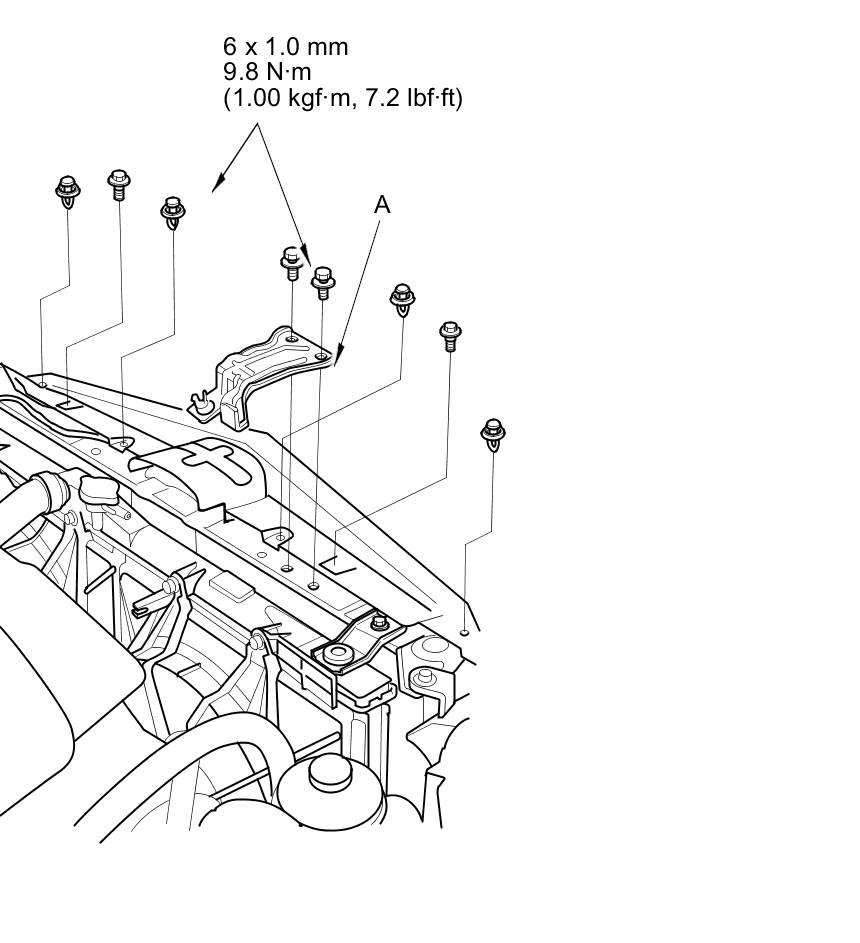 6 x 1.0 mm
9.8 N·m
(1.00 kgf·m, 7.2 lbf·ft)

A