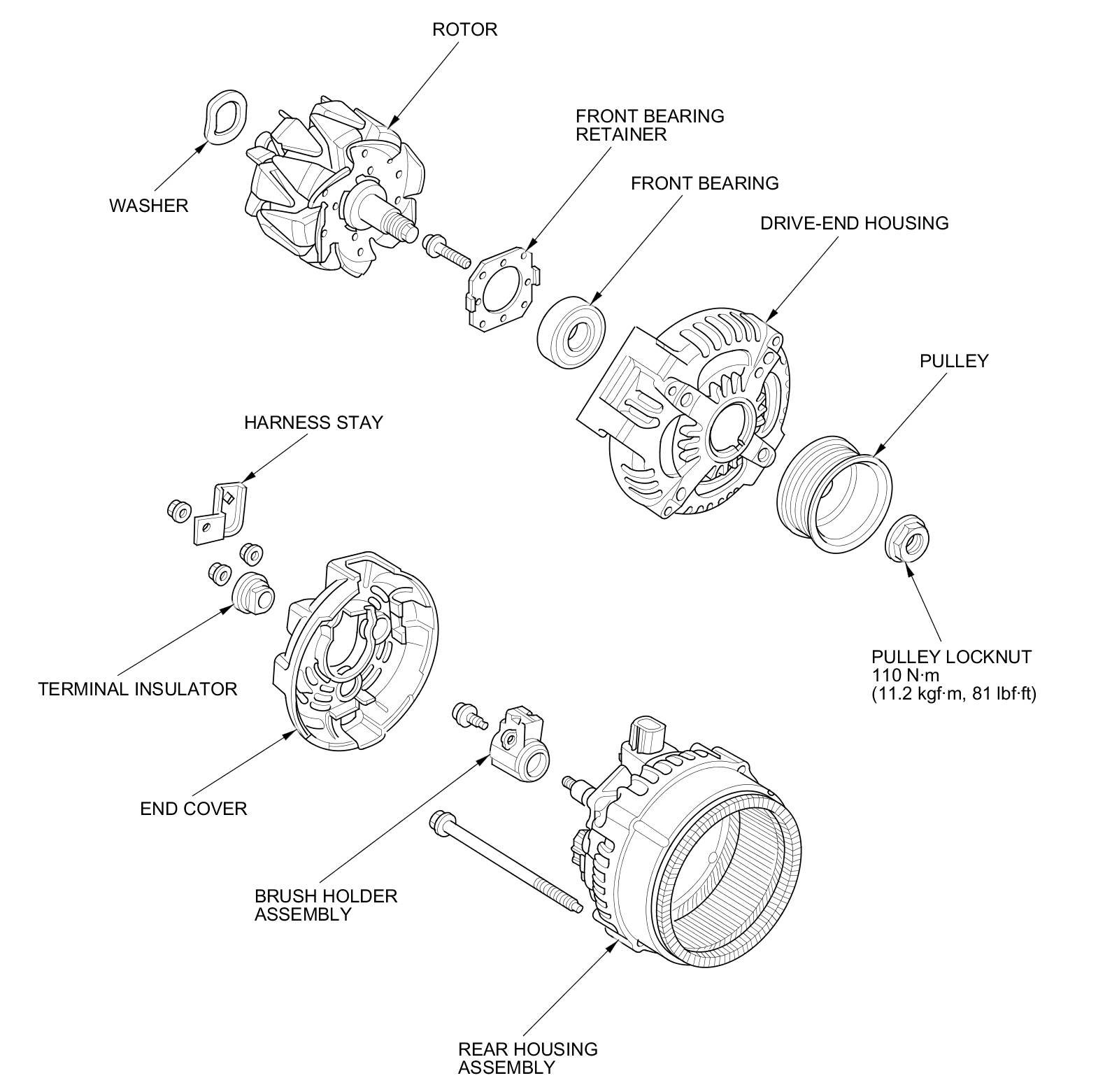 ROTOR

FRONT BEARING RETAINER

WASHER

FRONT BEARING

DRIVE-END HOUSING

PULLEY

HARNESS STAY

TERMINAL INSULATOR

PULLEY LOCKNUT
110 N·m
(11.2 kgf·m, 81 lbf·ft)

END COVER

BRUSH HOLDER ASSEMBLY

REAR HOUSING ASSEMBLY