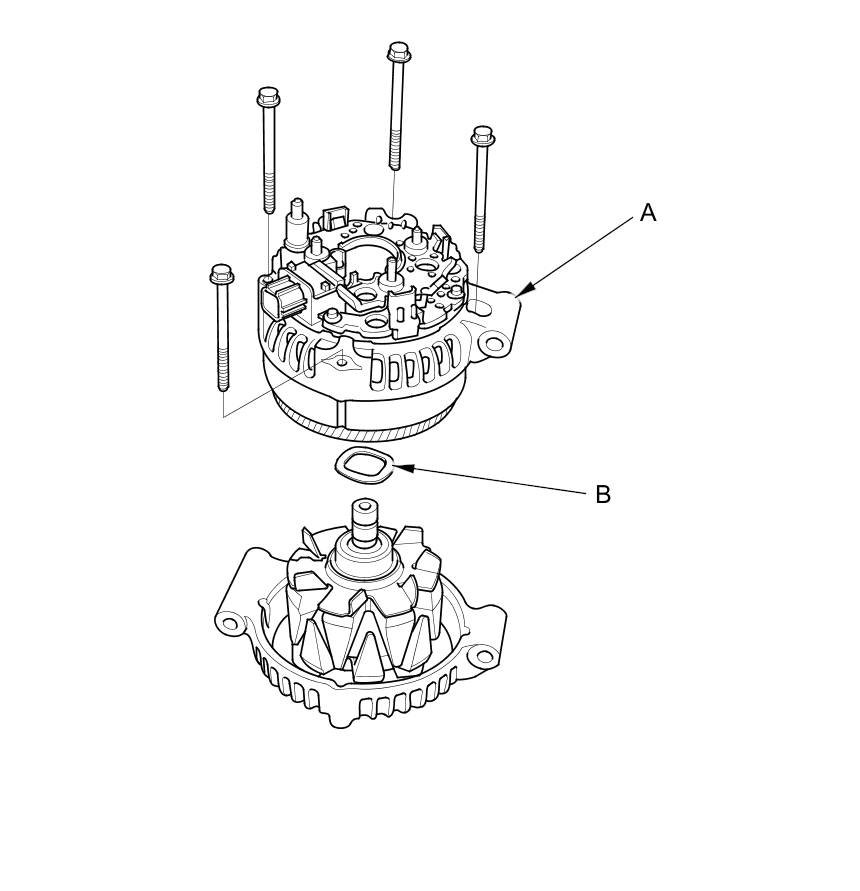 A

B