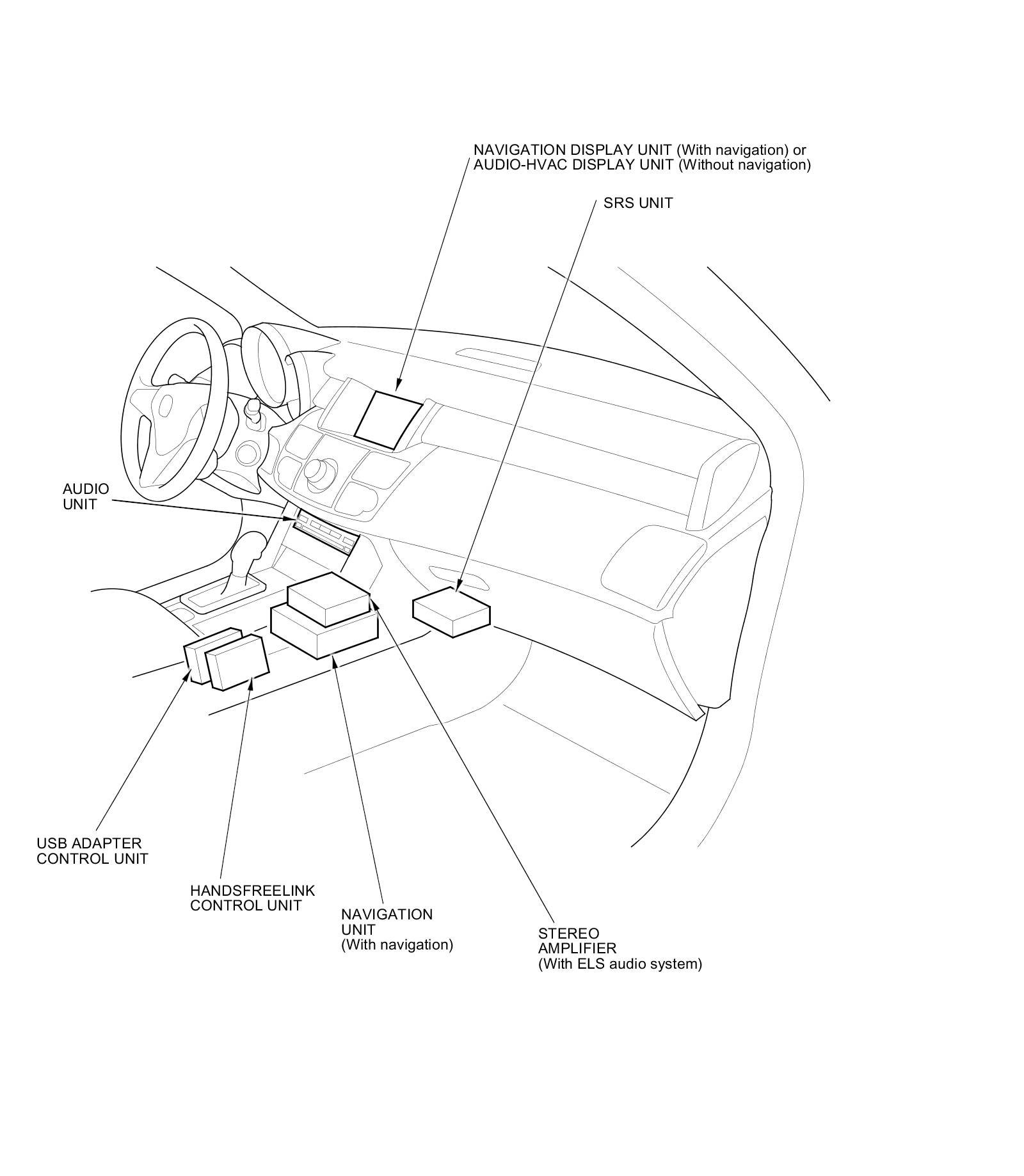 NAVIGATION DISPLAY UNIT (With navigation) or
AUDIO-HVAC DISPLAY UNIT (Without navigation)

SRS UNIT

AUDIO
UNIT

USB ADAPTER
CONTROL UNIT

HANDSFREELINK
CONTROL UNIT

NAVIGATION
UNIT
(With navigation)

STEREO
AMPLIFIER
(With ELS audio system)