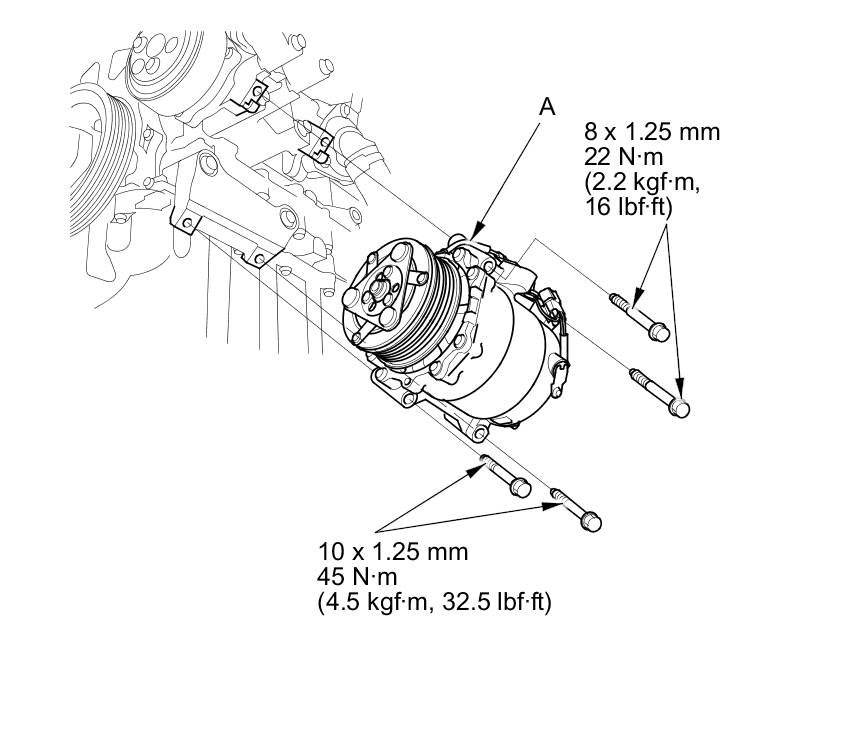 A

8 x 1.25 mm
22 N·m
(2.2 kgf·m,
16 lbf·ft)

10 x 1.25 mm
45 N·m
(4.5 kgf·m, 32.5 lbf·ft)