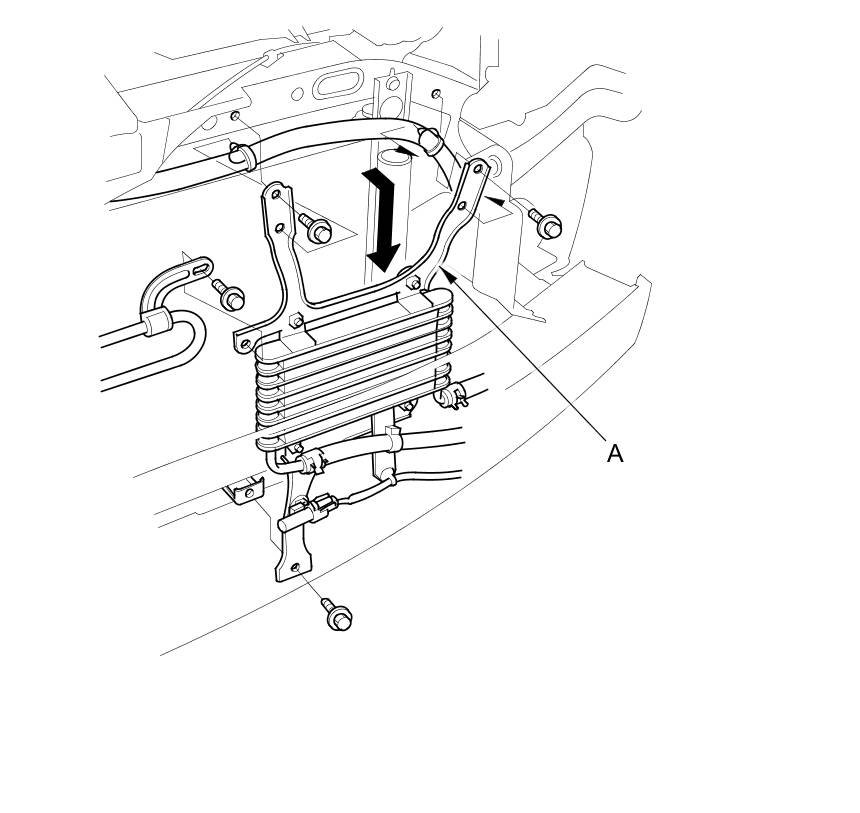 A