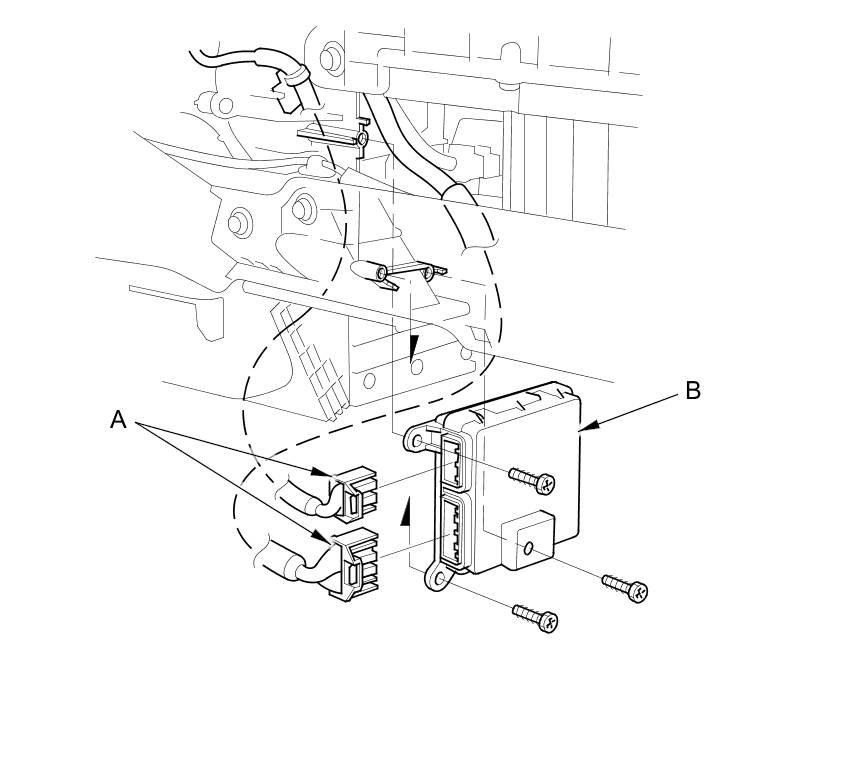 B

A