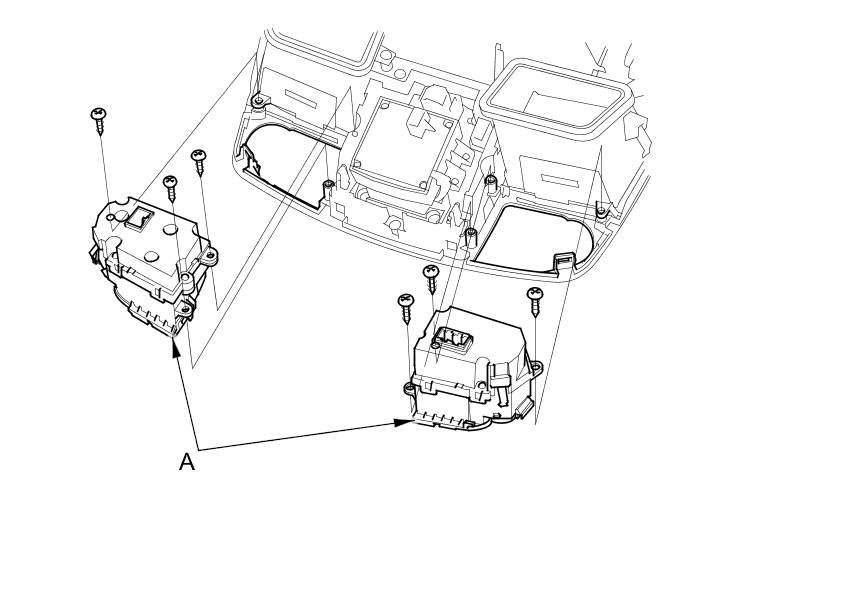 A