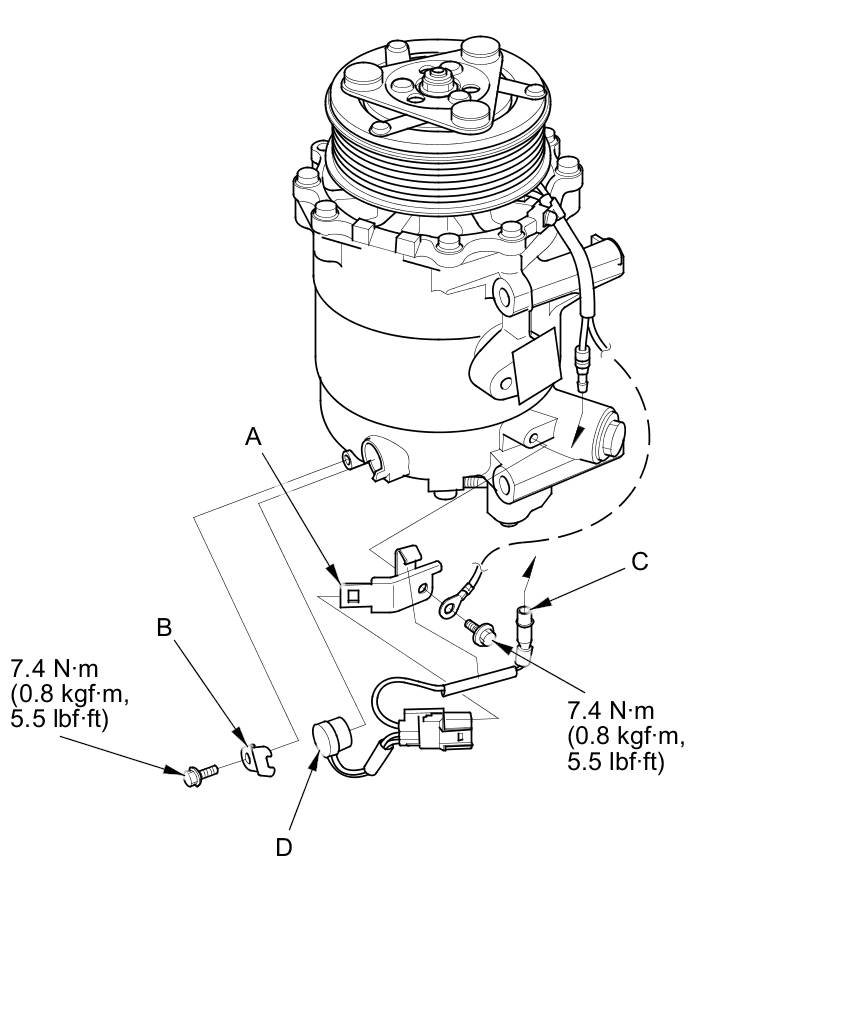 A

C

B

7.4 N·m
(0.8 kgf·m,
5.5 lbf·ft)

7.4 N·m
(0.8 kgf·m,
5.5 lbf·ft)

D