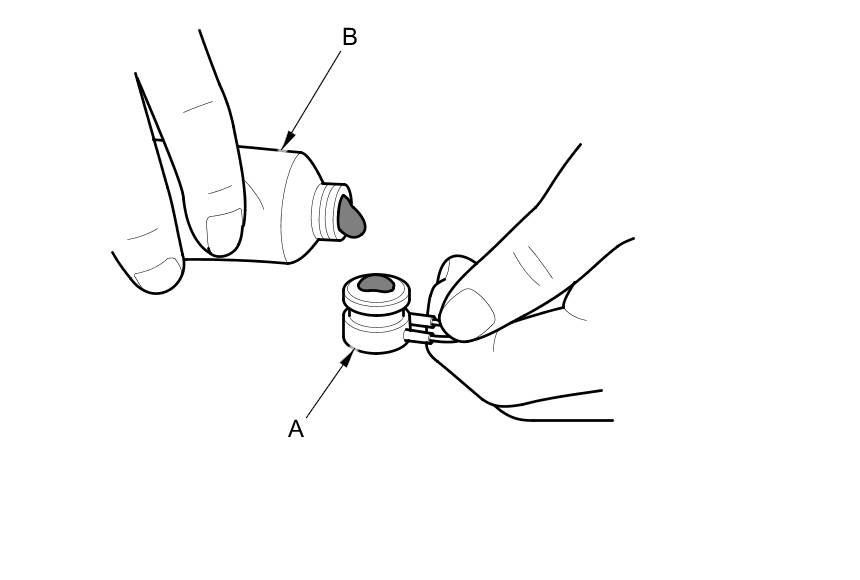 B

A