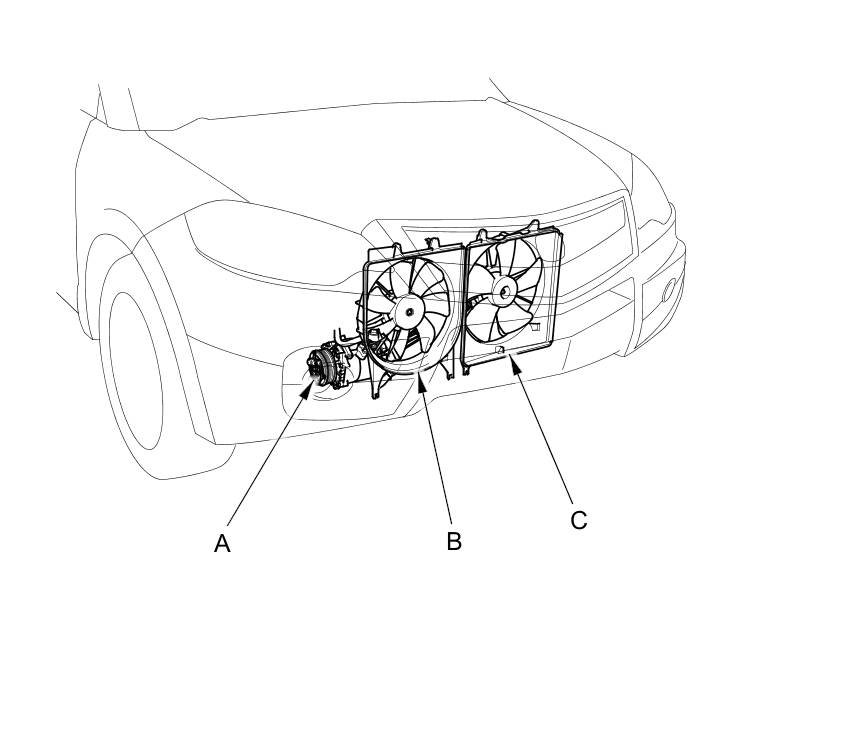 A

B

C