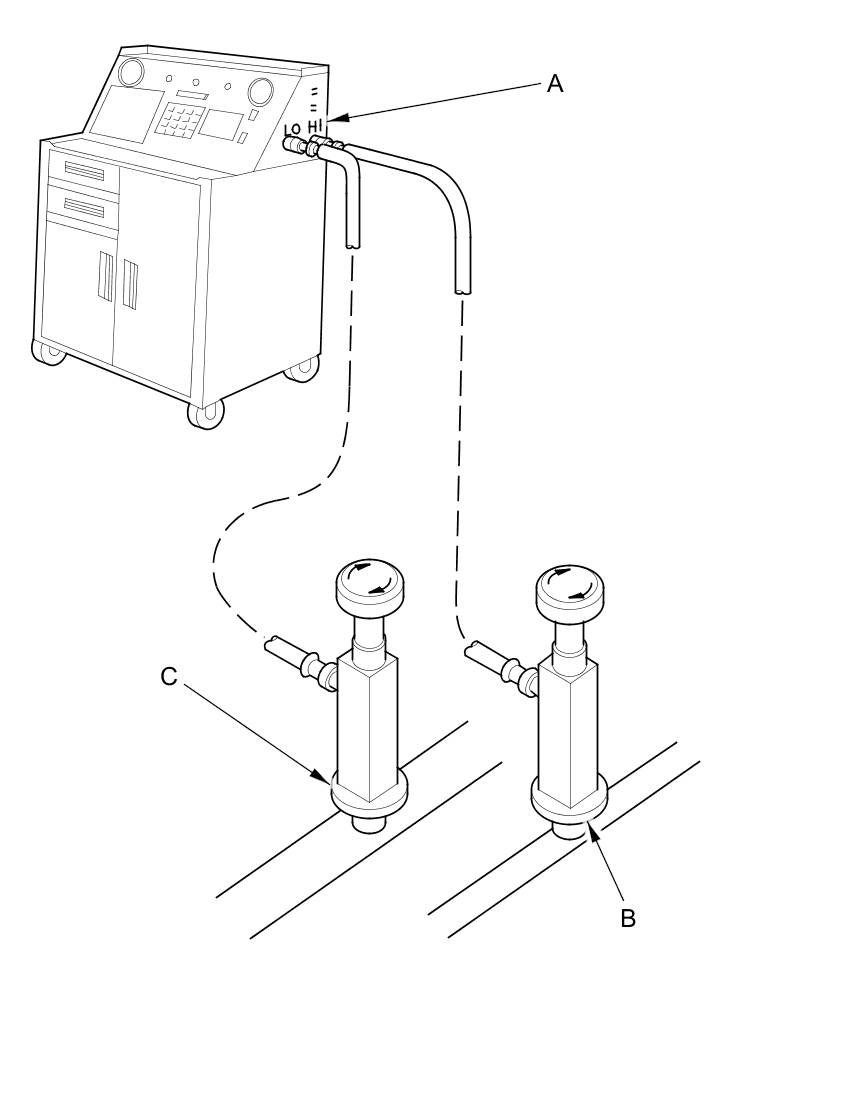 A
LO
HI
C
B