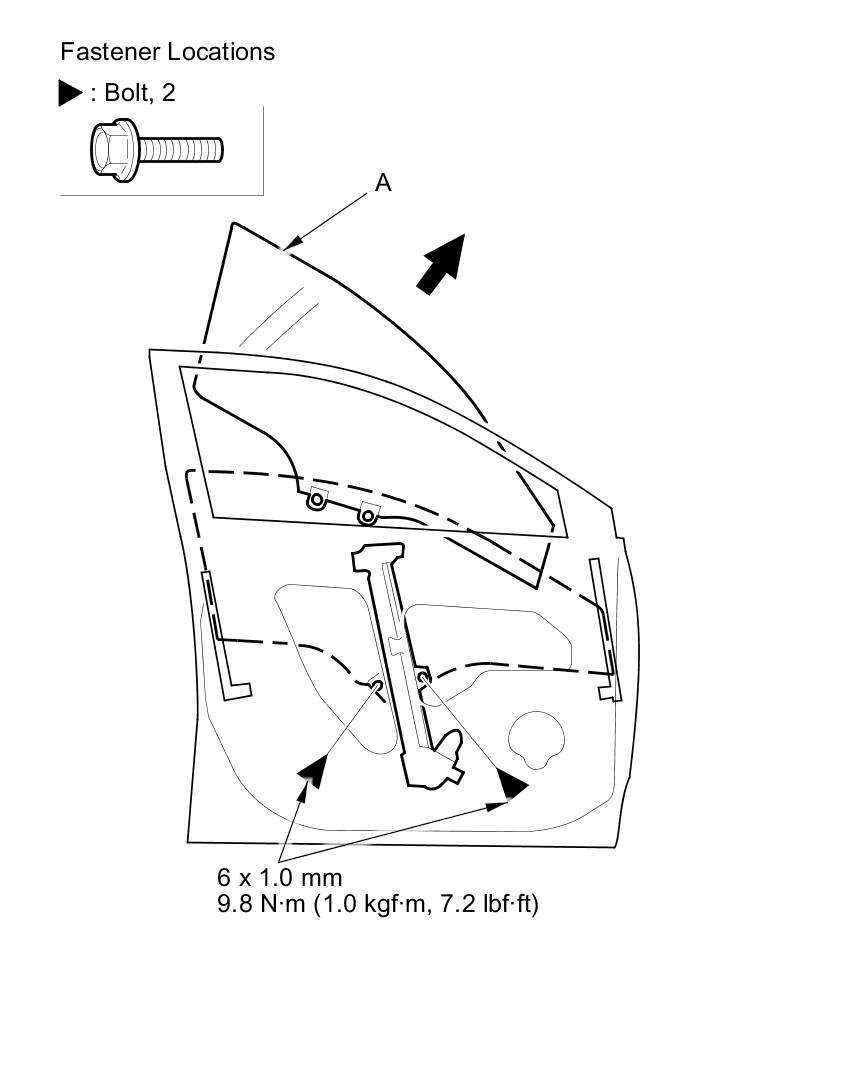 Fastener Locations

▶ : Bolt, 2

A

6 x 1.0 mm
9.8 N·m (1.0 kgf·m, 7.2 lbf·ft)