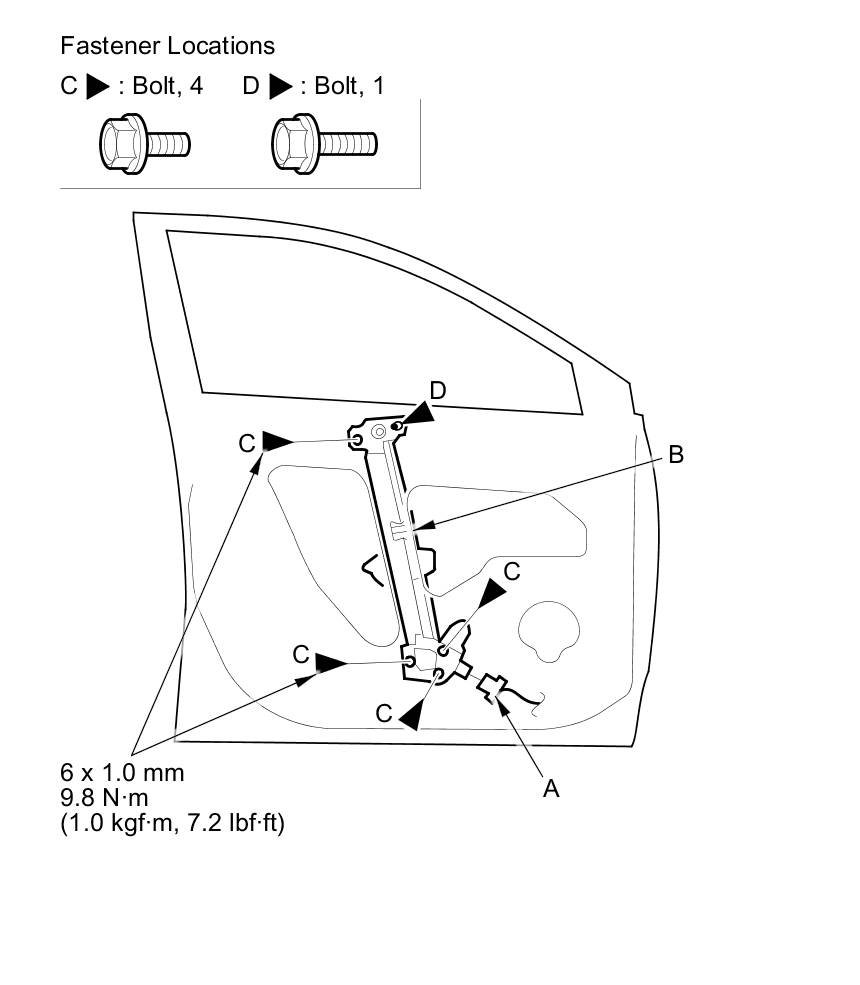 Fastener Locations

C ▶ : Bolt, 4    D ▶ : Bolt, 1

D

C

B

C

C

C

A

6 x 1.0 mm
9.8 N·m
(1.0 kgf·m, 7.2 lbf·ft)