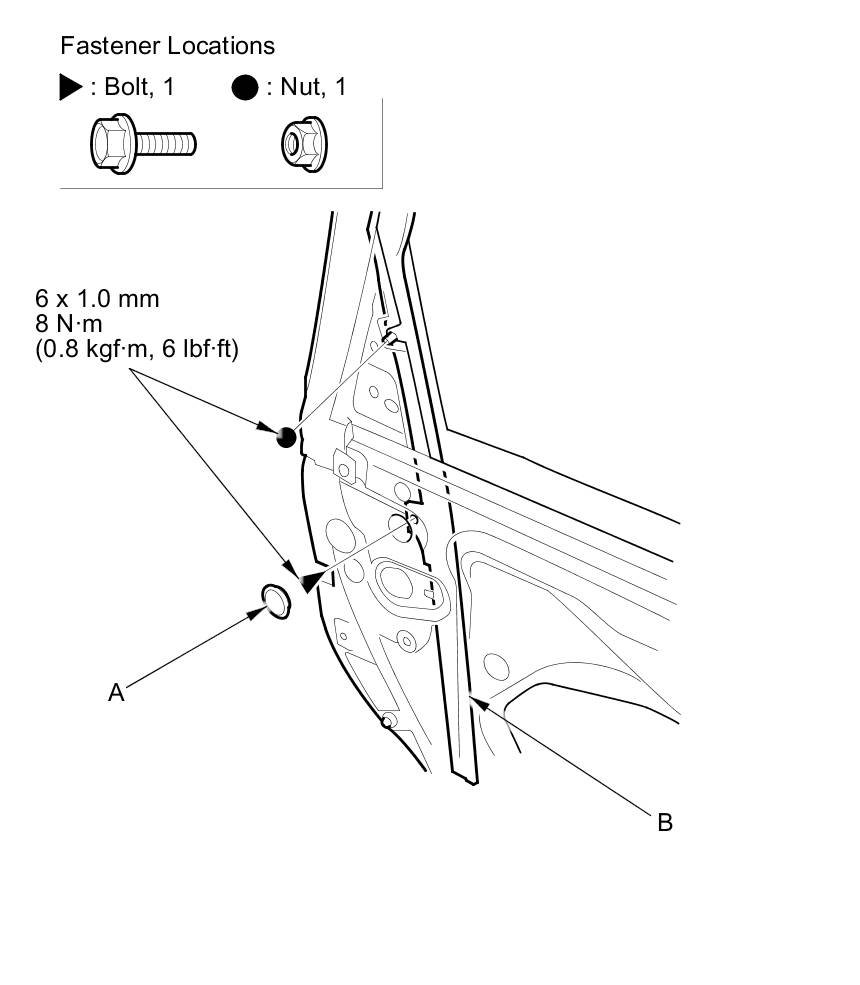 Fastener Locations

▶ : Bolt, 1   ● : Nut, 1

6 x 1.0 mm
8 N·m
(0.8 kgf·m, 6 lbf·ft)

A

B