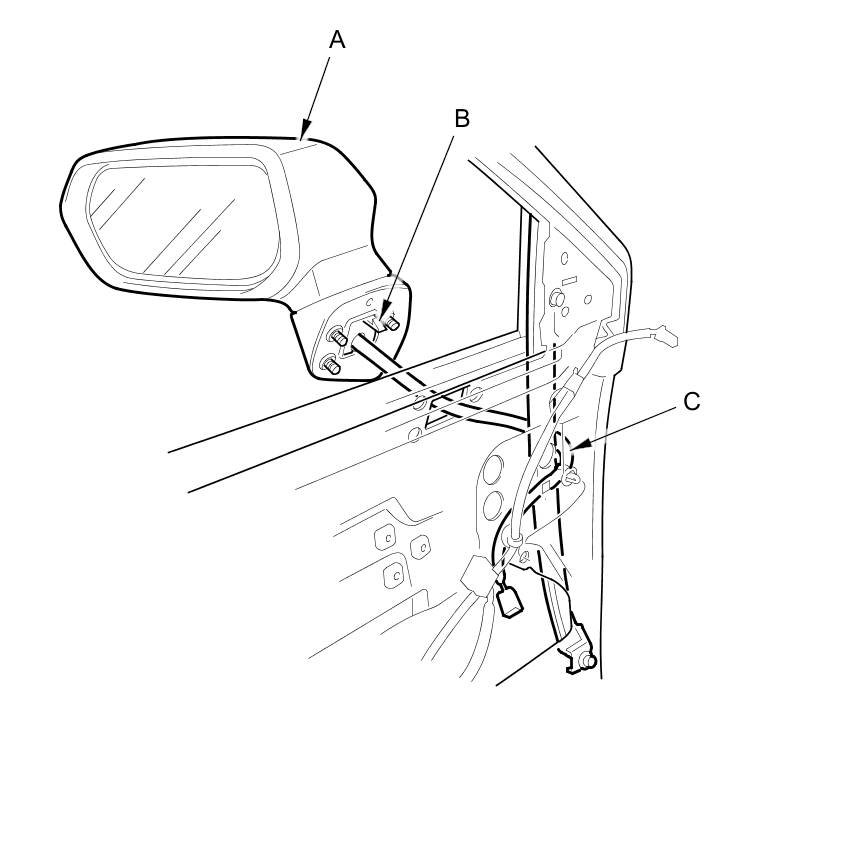 A

B

C