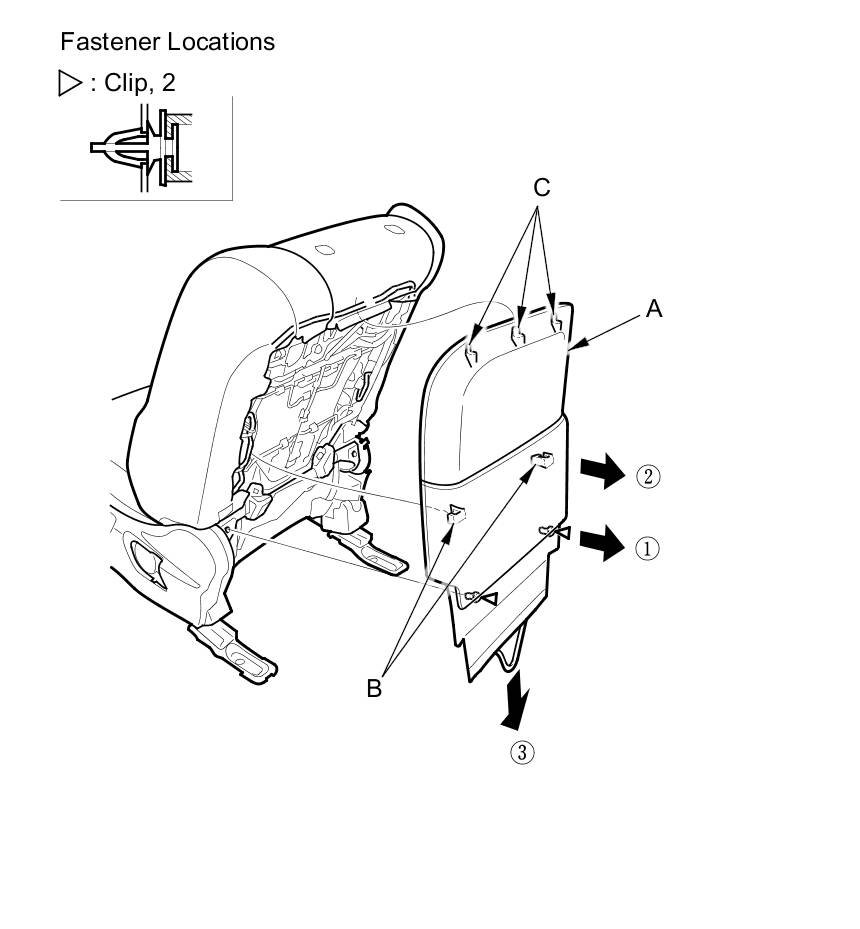 Fastener Locations

▷ : Clip, 2

C

A

②

①

B

③