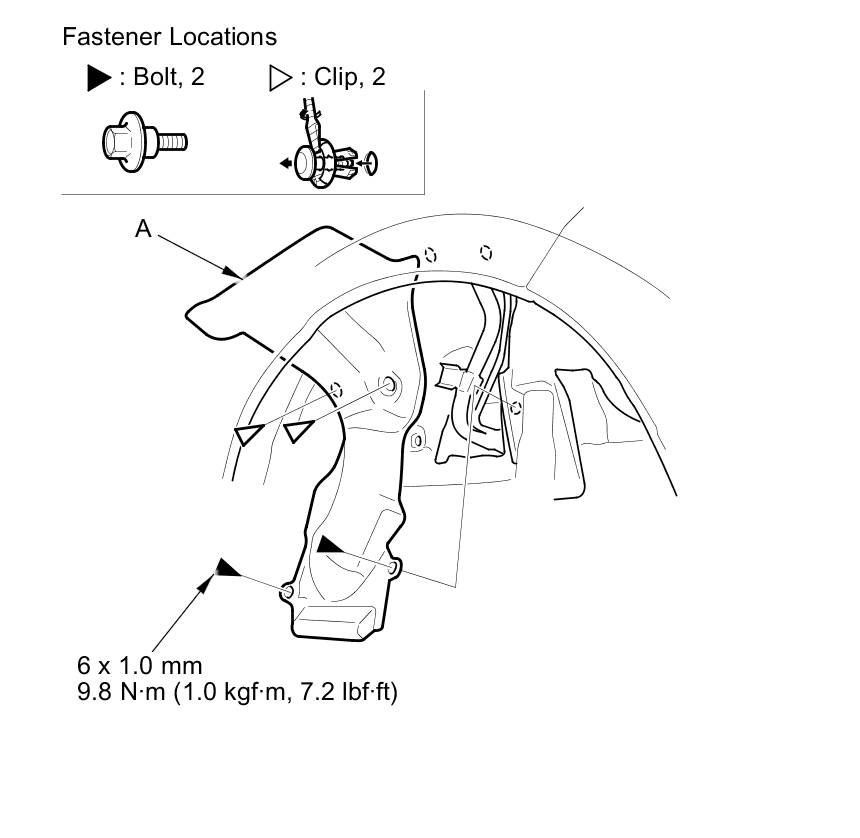 Fastener Locations

▶ : Bolt, 2

▷ : Clip, 2

A

6 x 1.0 mm
9.8 N·m (1.0 kgf·m, 7.2 lbf·ft)