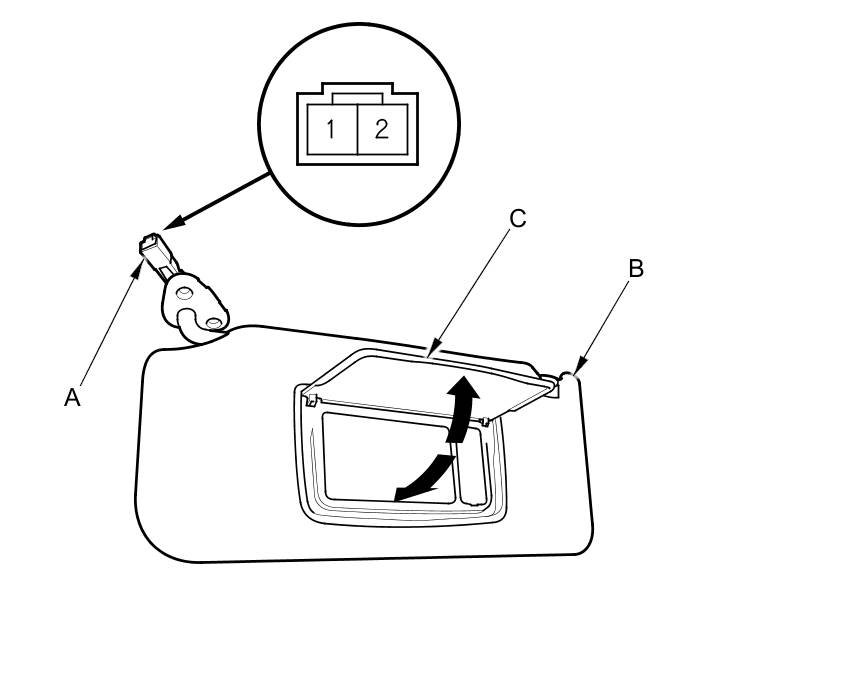 1 2

C

B

A