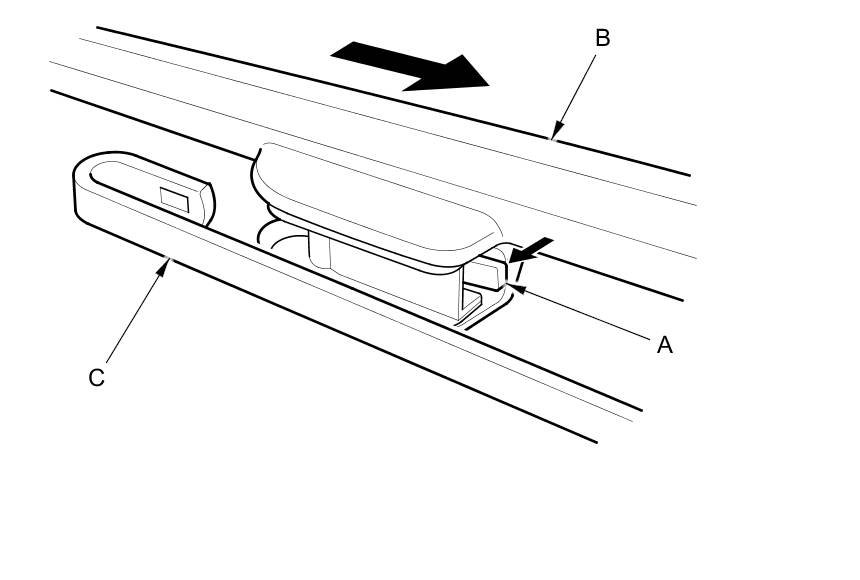 B
A
C