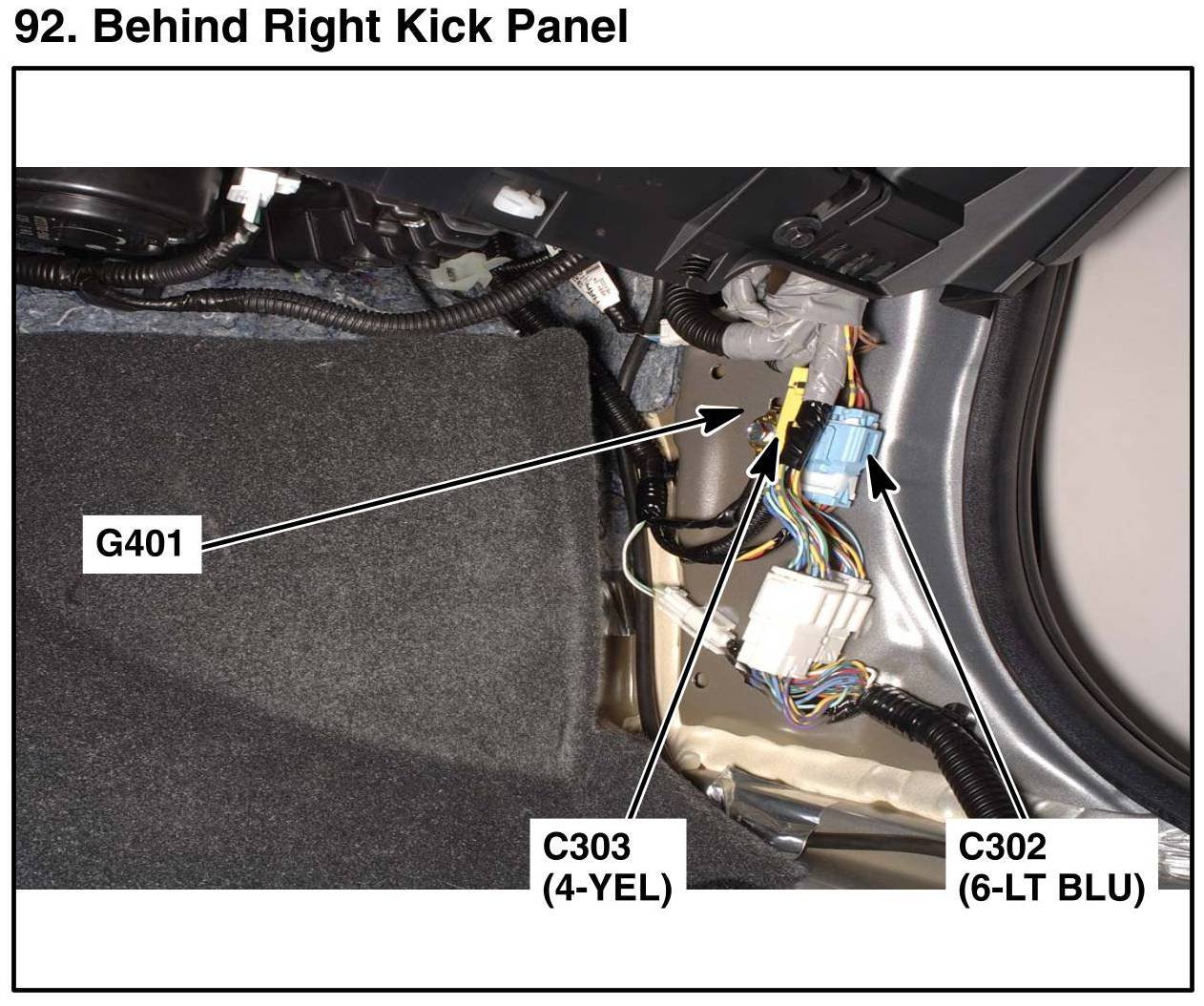 92. Behind Right Kick Panel

G401

C303
(4-YEL)

C302
(6-LT BLU)