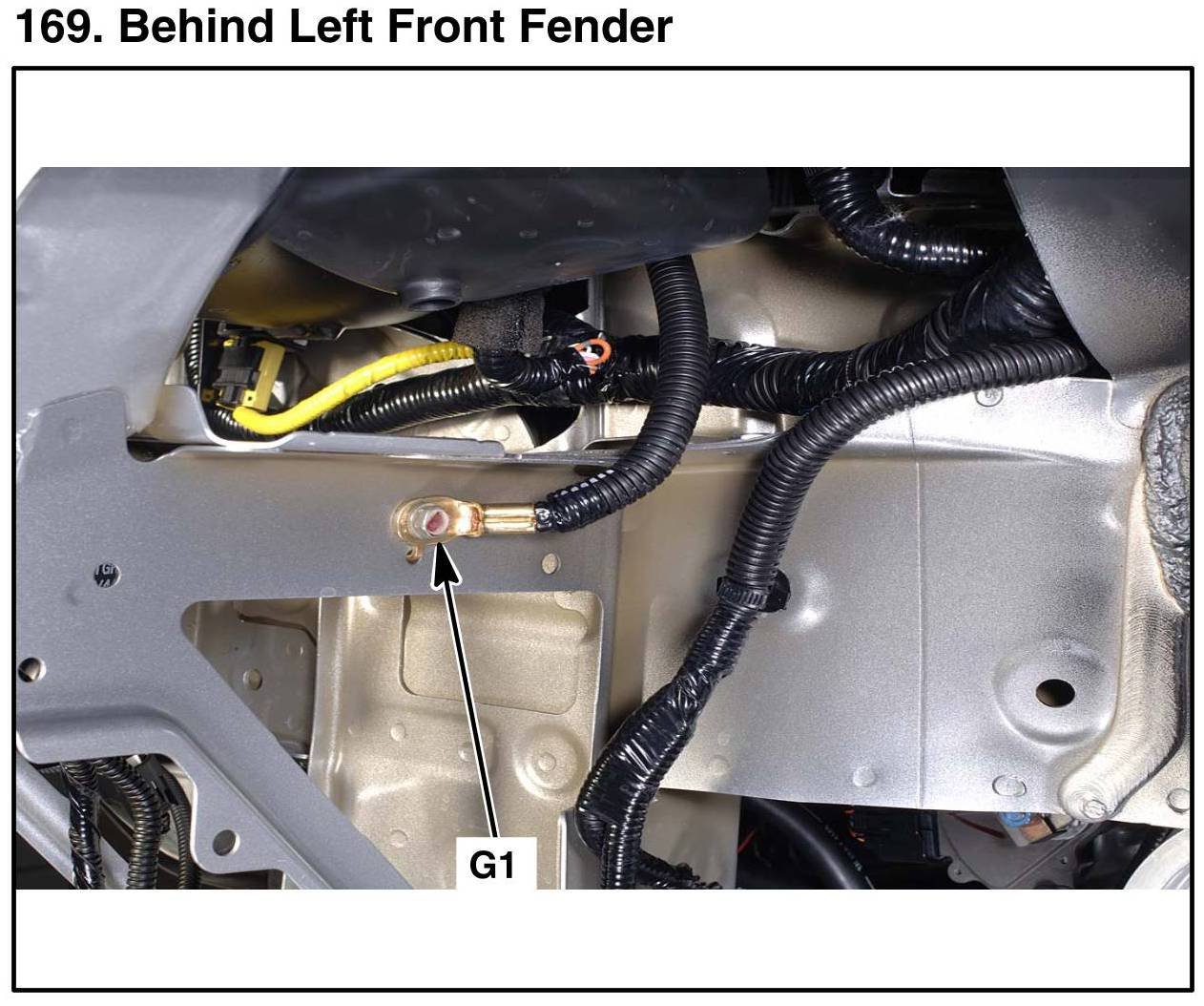 169. Behind Left Front Fender

G1